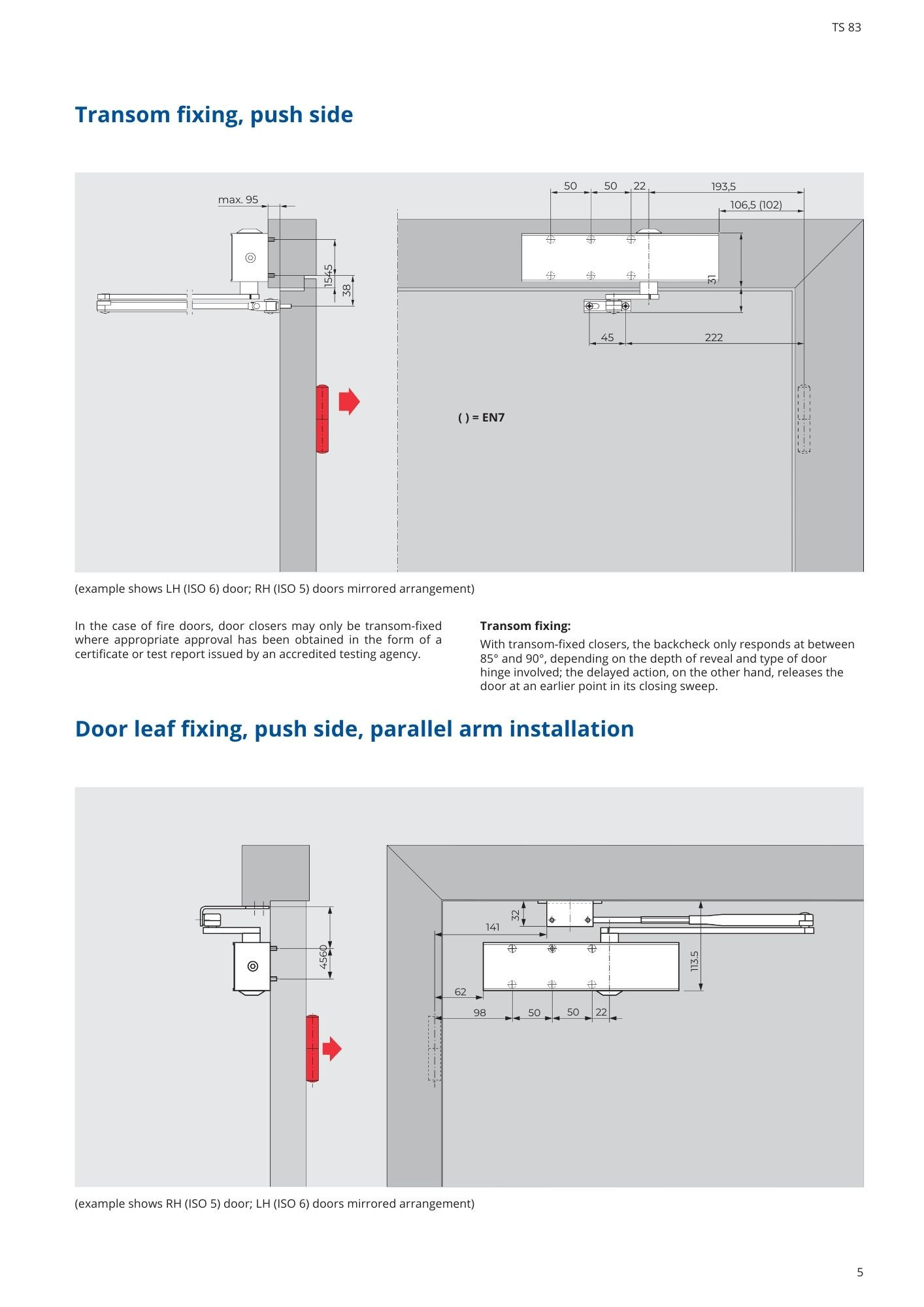 TS 83

Transom fixing, push side

max. 95

15

45

38

50 50 22 193,5

106,5 (102)

31

45 222

( ) = EN7

(example shows LH (ISO 6) door; RH (ISO 5) doors mirrored arrangement)

In the case of fire doors, door closers may only be transom-fixed where appropriate approval has been obtained in the form of a certificate or test report issued by an accredited testing agency.

Transom fixing:
With transom-fixed closers, the backcheck only responds at between 85° and 90°, depending on the depth of reveal and type of door hinge involved; the delayed action, on the other hand, releases the door at an earlier point in its closing sweep.

Door leaf fixing, push side, parallel arm installation

45

60

32

141

113.5

62

98 50 50 22

(example shows RH (ISO 5) door; LH (ISO 6) doors mirrored arrangement)

5