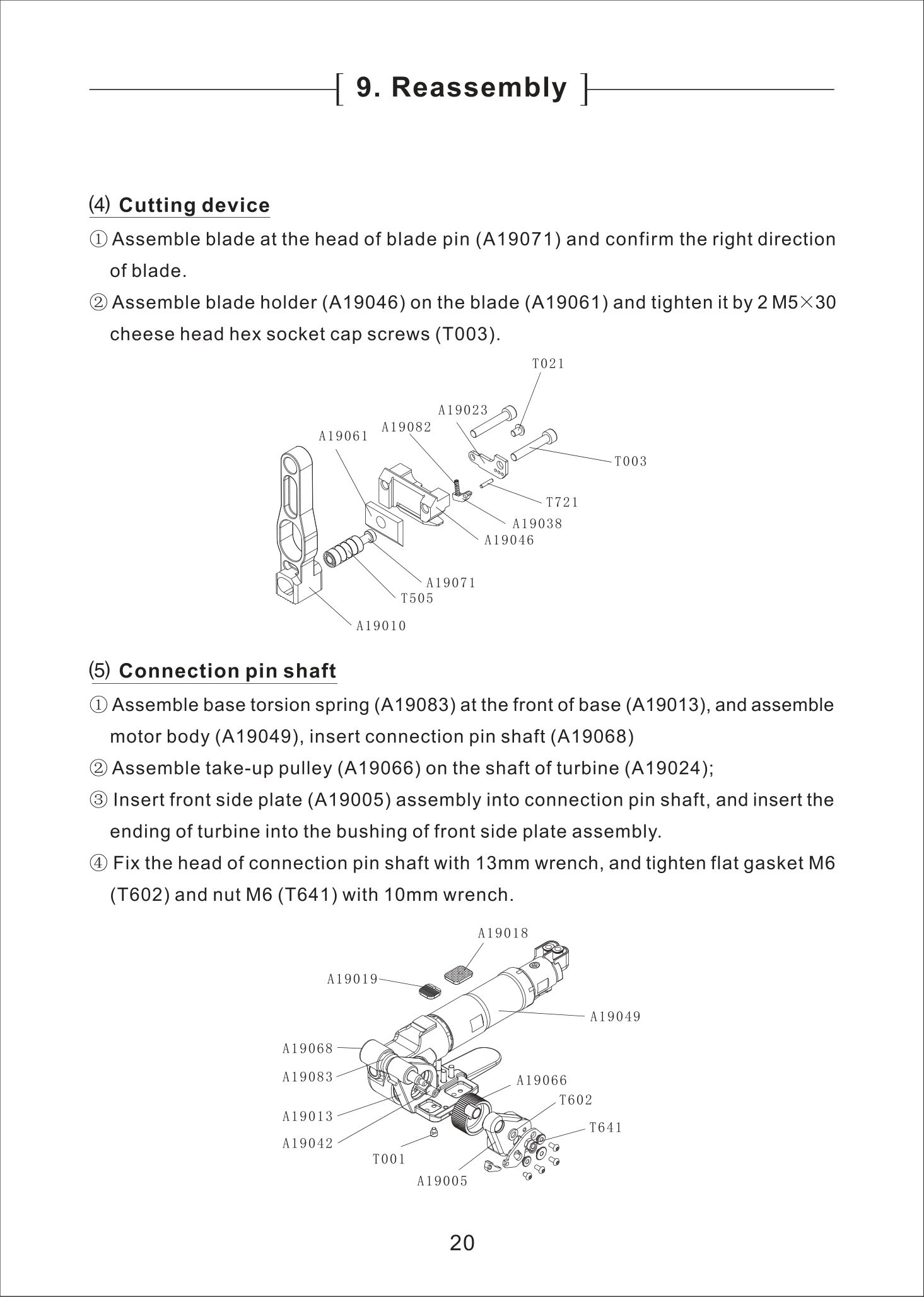 [ 9. Reassembly ]

(4) Cutting device

① Assemble blade at the head of blade pin (A19071) and confirm the right direction of blade.

② Assemble blade holder (A19046) on the blade (A19061) and tighten it by 2 M5×30 cheese head hex socket cap screws (T003).

T021
A19023
A19082
A19061
T003
T721
A19038
A19046
A19071
T505
A19010

(5) Connection pin shaft

① Assemble base torsion spring (A19083) at the front of base (A19013), and assemble motor body (A19049), insert connection pin shaft (A19068)

② Assemble take-up pulley (A19066) on the shaft of turbine (A19024);

③ Insert front side plate (A19005) assembly into connection pin shaft, and insert the ending of turbine into the bushing of front side plate assembly.

④ Fix the head of connection pin shaft with 13mm wrench, and tighten flat gasket M6 (T602) and nut M6 (T641) with 10mm wrench.

A19018
A19019
A19049
A19068
A19083
A19066
T602
A19013
T641
A19042
T001
A19005

20