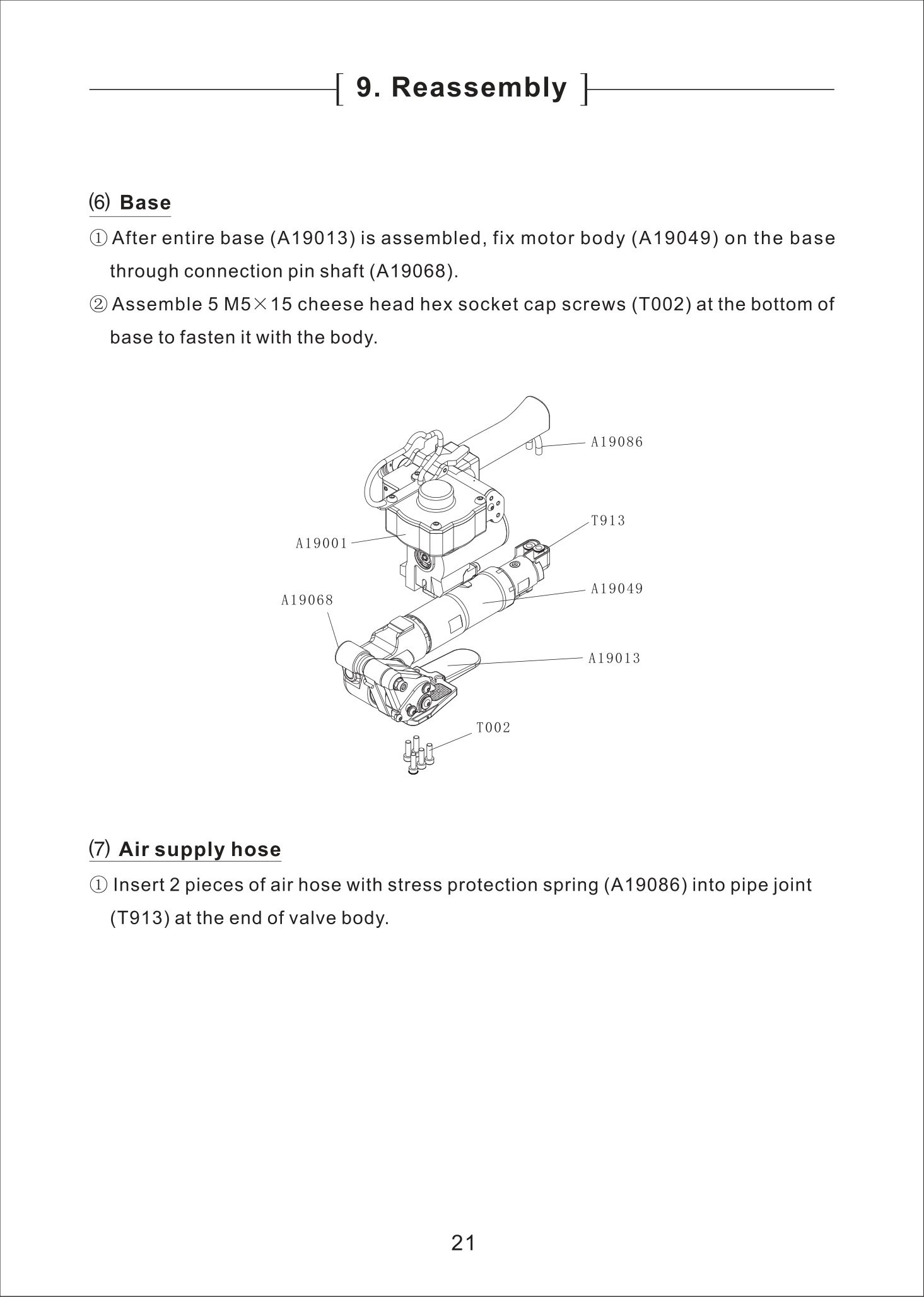 [ 9. Reassembly ]

⑹ Base

① After entire base (A19013) is assembled, fix motor body (A19049) on the base through connection pin shaft (A19068).

② Assemble 5 M5×15 cheese head hex socket cap screws (T002) at the bottom of base to fasten it with the body.

A19086
T913
A19001
A19049
A19068
A19013
T002

⑺ Air supply hose

① Insert 2 pieces of air hose with stress protection spring (A19086) into pipe joint (T913) at the end of valve body.

21