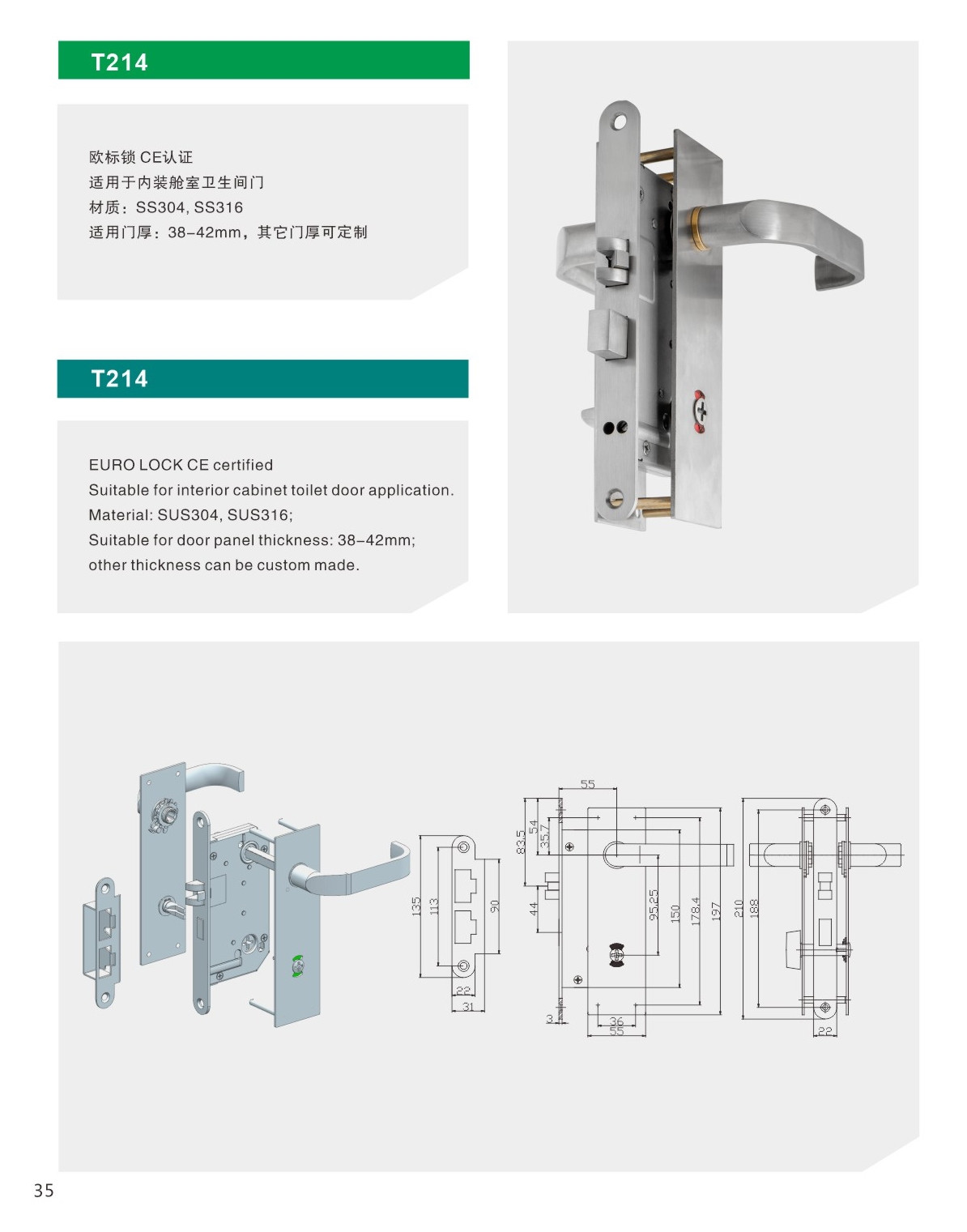 T214

欧标锁 CE认证
适用于内装舱室卫生间门
材质：SS304, SS316
适用门厚：38-42mm，其它门厚可定制

T214

EURO LOCK CE certified
Suitable for interior cabinet toilet door application.
Material: SUS304, SUS316;
Suitable for door panel thickness: 38-42mm;
other thickness can be custom made.

135
113
90
22
31
55
83.5
54
35.7
44
95.25
150
178.4
197
3
36
55
210
188
22

35