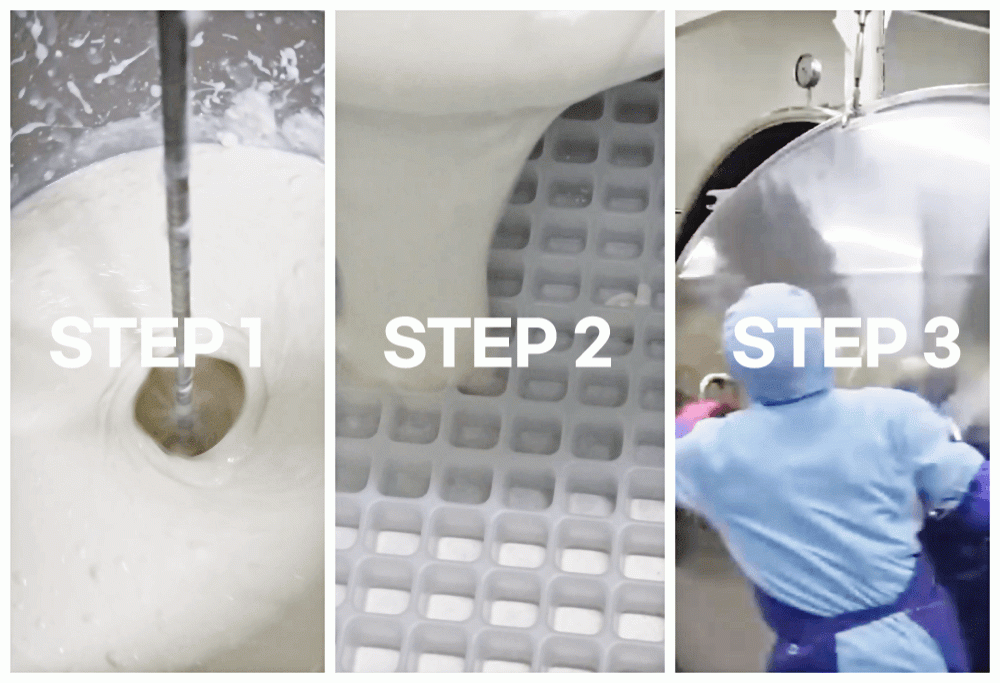 STEP 1

STEP 2

STEP 3