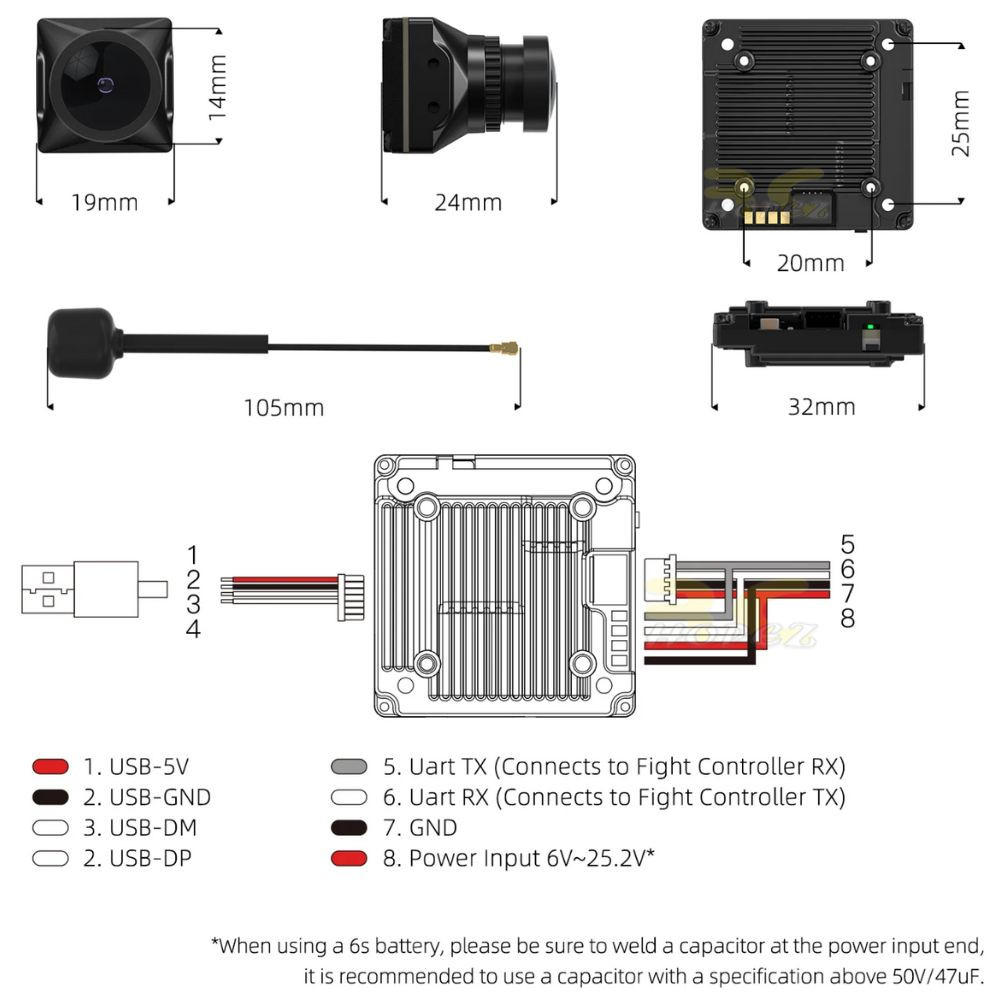 14mm

19mm

24mm

25mm

20mm

105mm

32mm

1
2
3
4

5
6
7
8

1. USB-5V
2. USB-GND
3. USB-DM
2. USB-DP

5. Uart TX (Connects to Fight Controller RX)
6. Uart RX (Connects to Fight Controller TX)
7. GND
8. Power Input 6V~25.2V*

*When using a 6s battery, please be sure to weld a capacitor at the power input end, it is recommended to use a capacitor with a specification above 50V/47uF.