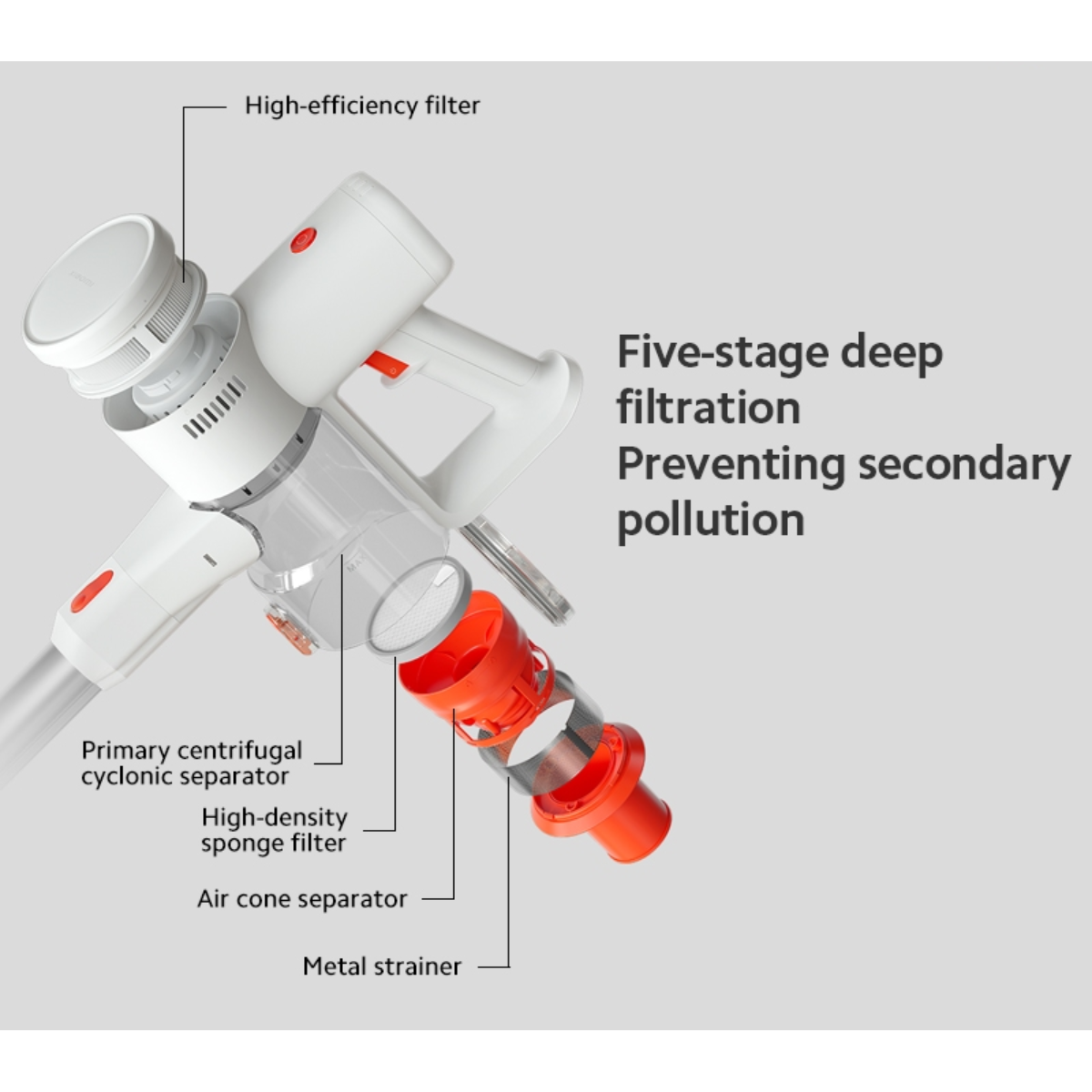 High-efficiency filter

Five-stage deep filtration
Preventing secondary pollution

Primary centrifugal cyclonic separator

High-density sponge filter

Air cone separator

Metal strainer