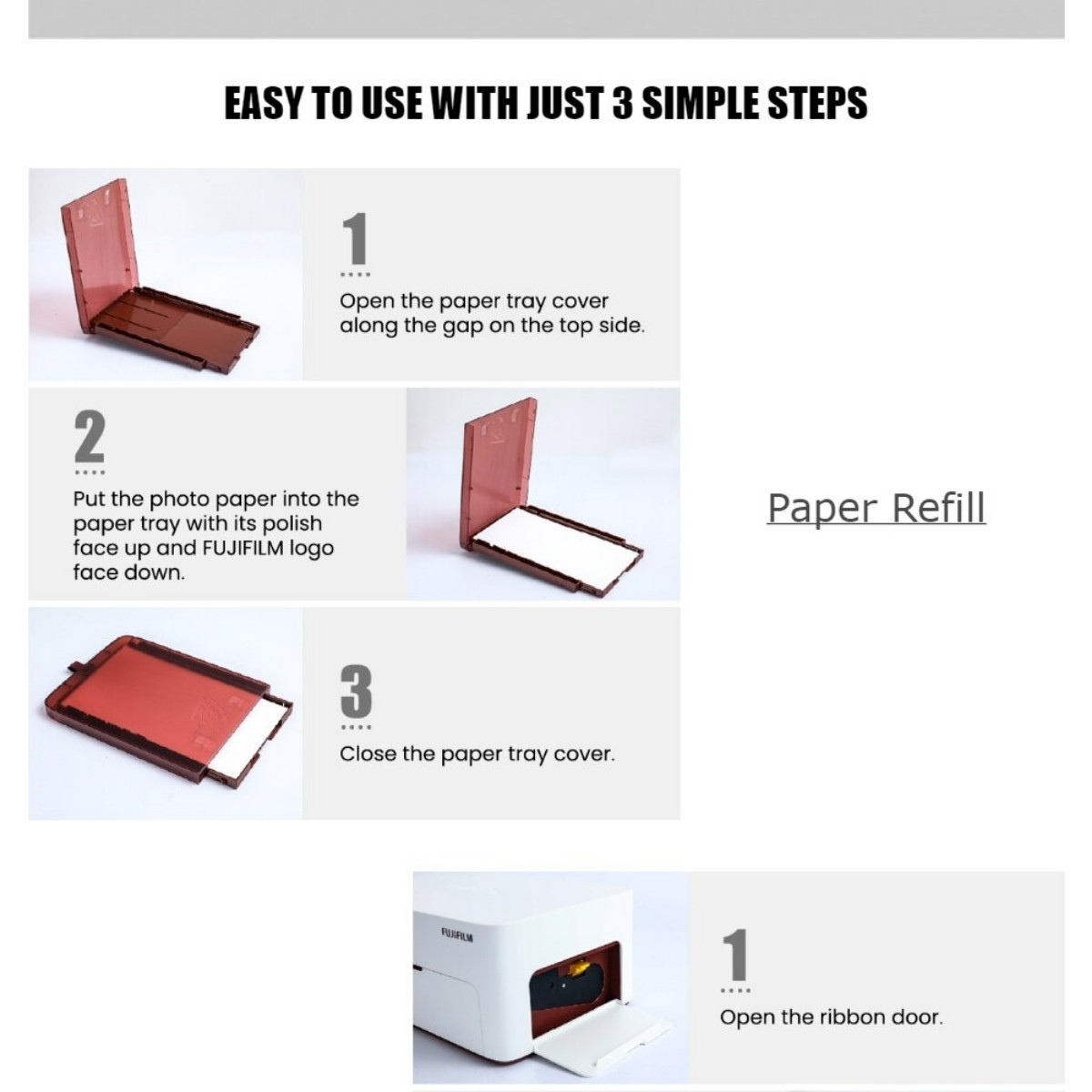 EASY TO USE WITH JUST 3 SIMPLE STEPS

1

Open the paper tray cover along the gap on the top side.

2

Put the photo paper into the paper tray with its polish face up and FUJIFILM logo face down.

Paper Refill

3

Close the paper tray cover.

FUJIFILM

1

Open the ribbon door.