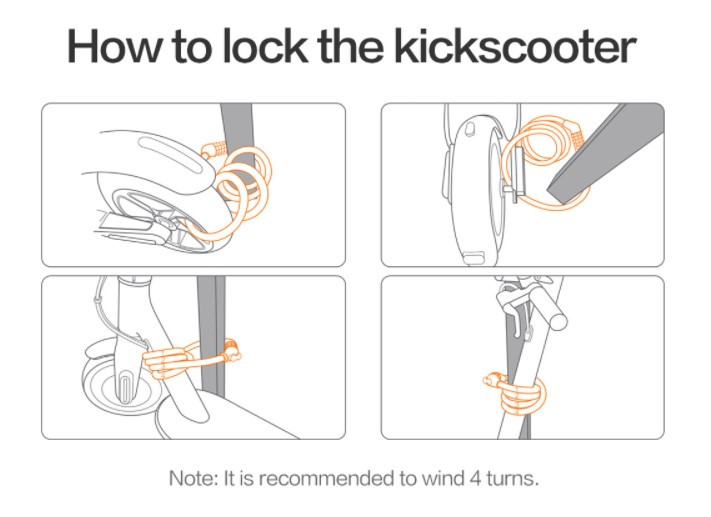 How to lock the kickscooter

Note: It is recommended to wind 4 turns.