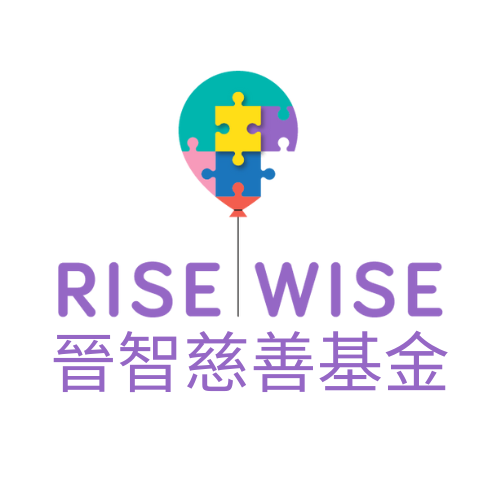 RISE WISE
晉智慈善基金