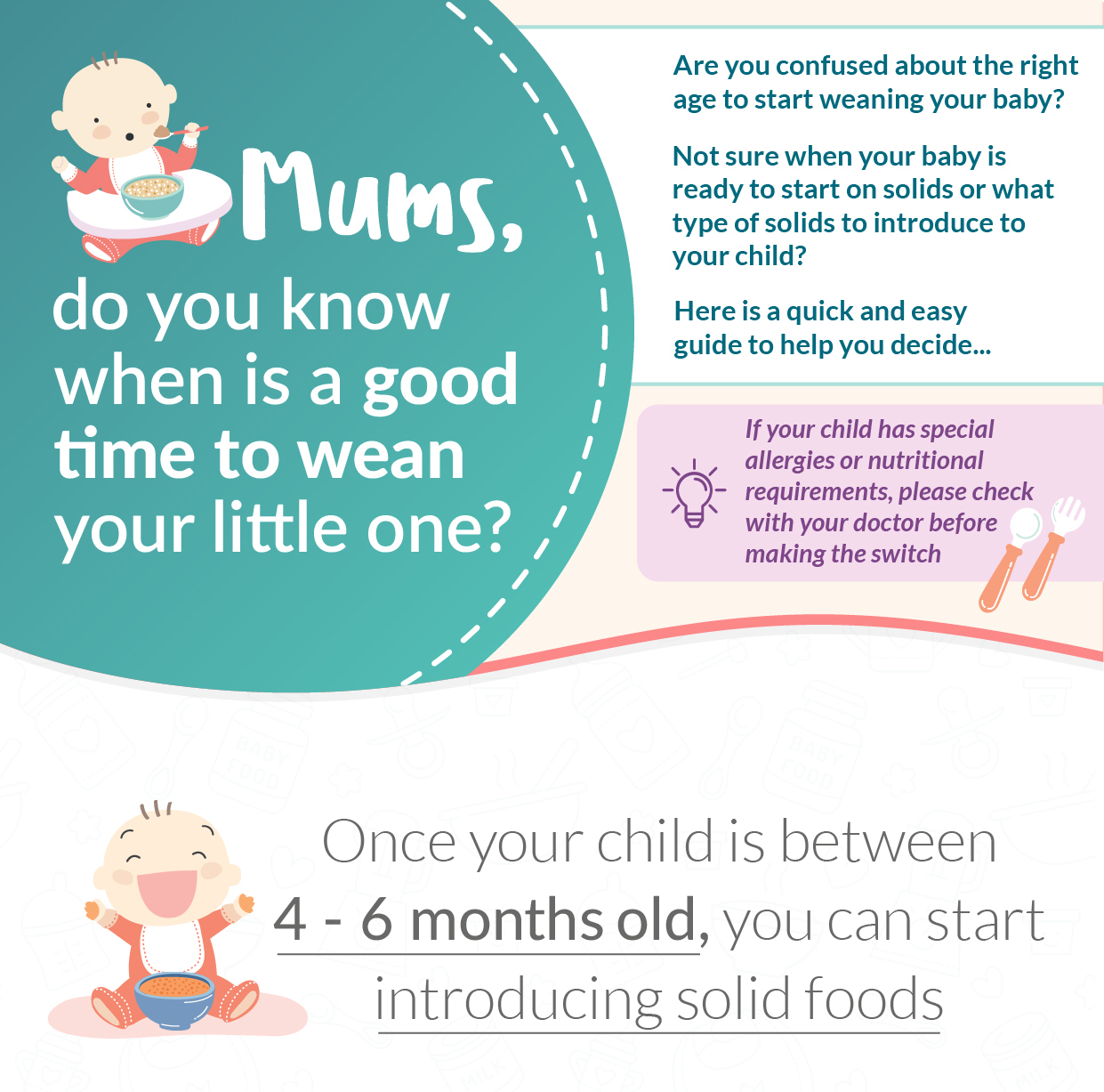 Mums,

do you know when is a good time to wean your little one?

Are you confused about the right age to start weaning your baby?

Not sure when your baby is ready to start on solids or what type of solids to introduce to your child?

Here is a quick and easy guide to help you decide...

If your child has special allergies or nutritional requirements, please check with your doctor before making the switch

BABY FOOD

BABY FOOD

Once your child is between 4 - 6 months old, you can start introducing solid foods