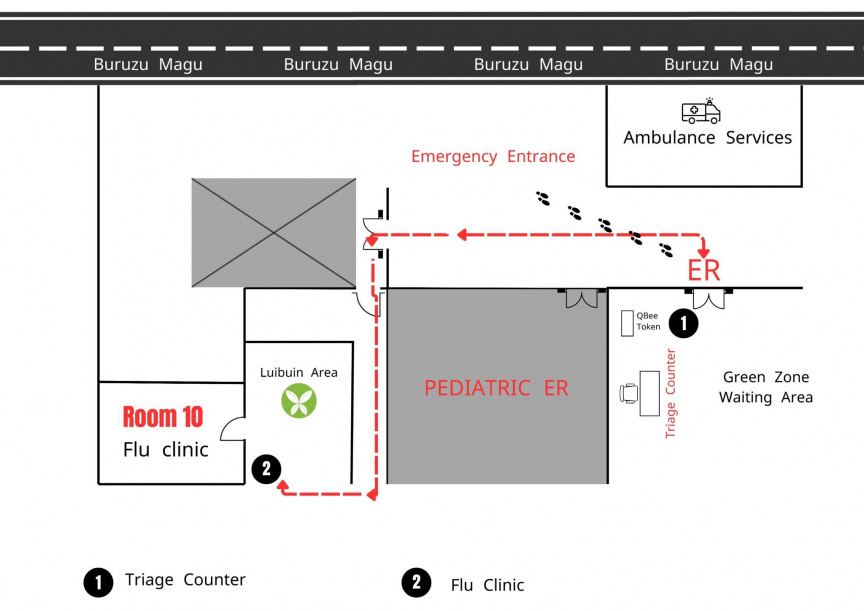 Buruzu Magu Buruzu Magu Buruzu Magu Buruzu Magu

Ambulance Services

Emergency Entrance

ER

QBee Token

1

Triage Counter

Green Zone Waiting Area

PEDIATRIC ER

Luibuin Area

Room 10
Flu clinic

2

1 Triage Counter

2 Flu Clinic