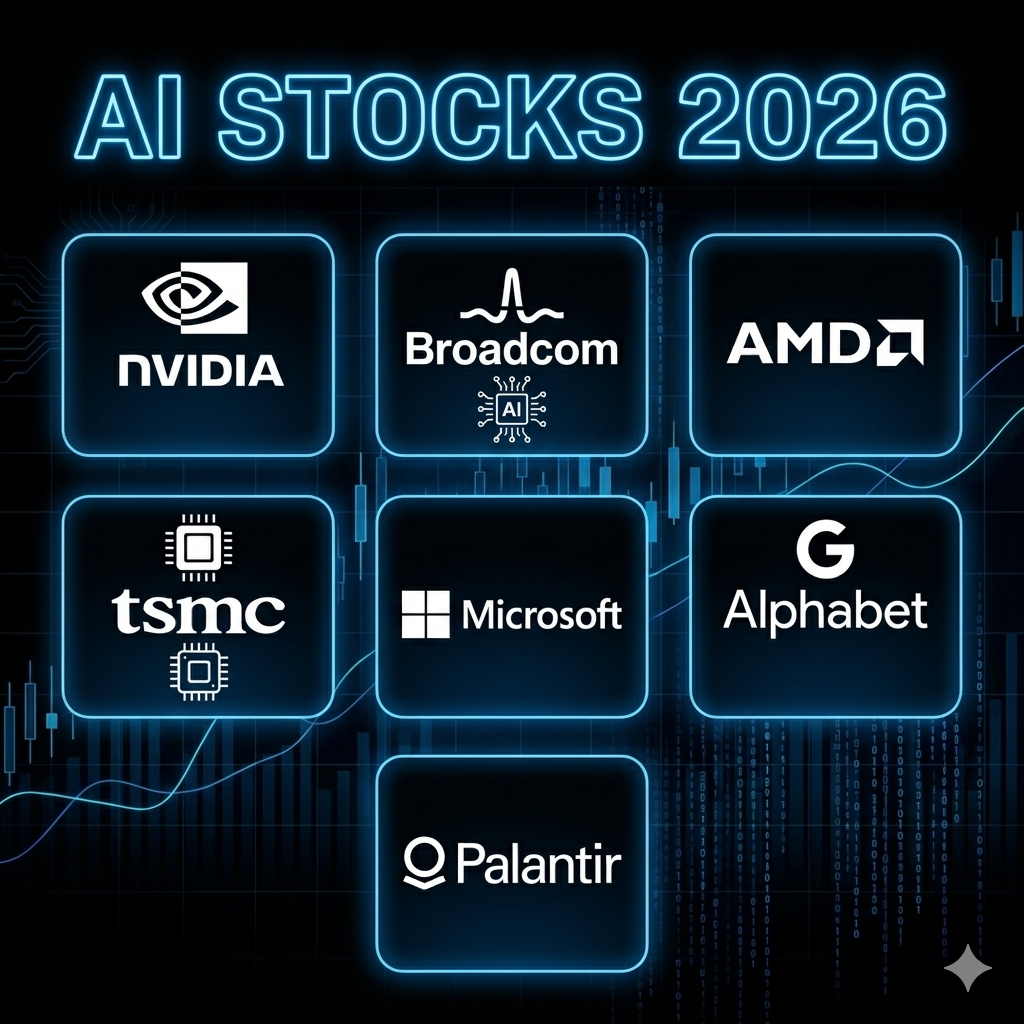 AI STOCKS 2026

NVIDIA

Broadcom

AI

AMD

tsmc

Microsoft

G

Alphabet

Palantir