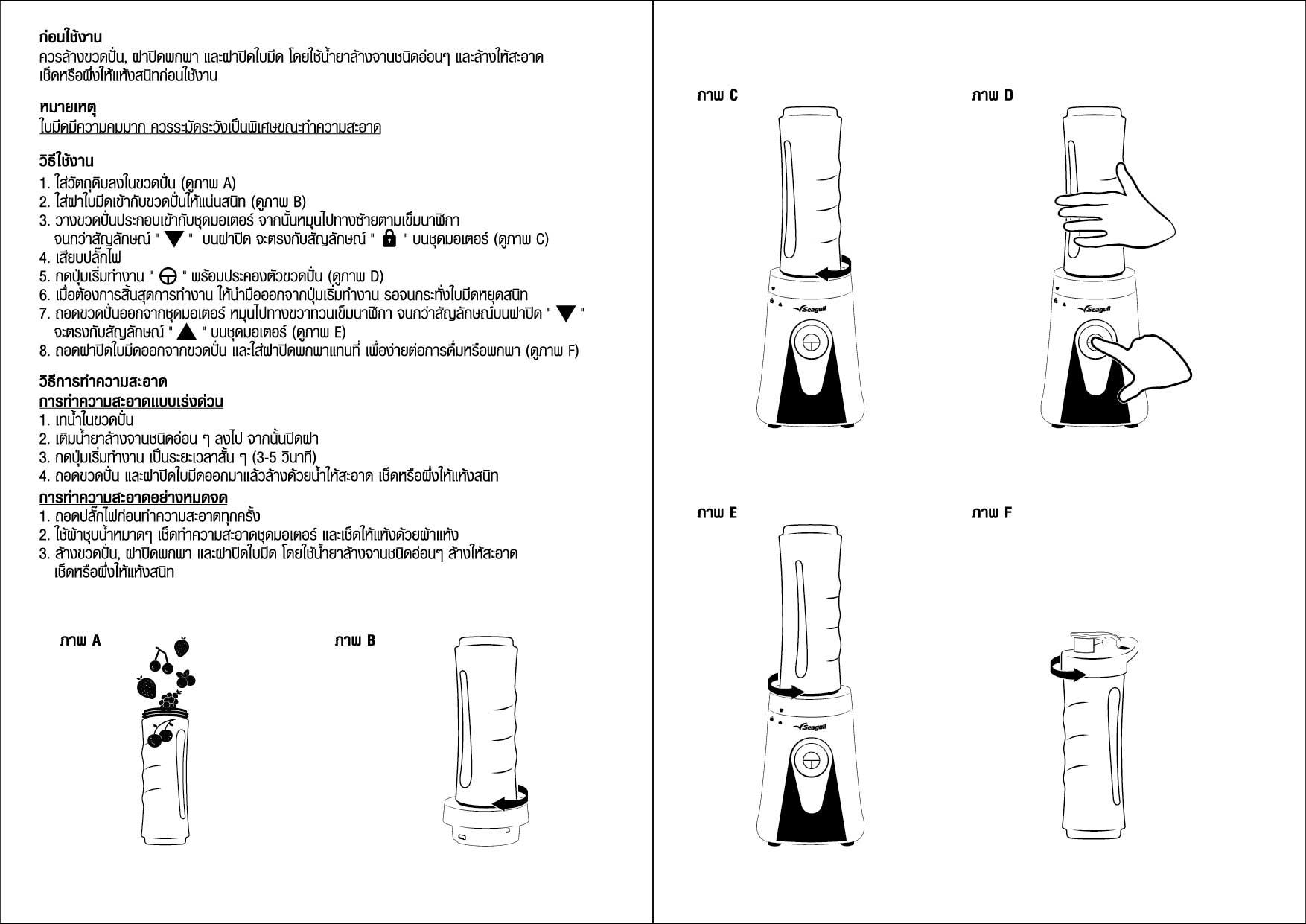 ก่อนใช้งาน
ควรล้างขวดปั่น, ฝาปิดพกพา และฝาปิดใบมีด โดยใช้น้ำยาล้างจานชนิดอ่อนๆ และล้างให้สะอาด เช็ดหรือผึ่งให้แห้งสนิทก่อนใช้งาน

หมายเหตุ
ใบมีดมีความคมมาก ควรระมัดระวังเป็นพิเศษขณะทำความสะอาด

วิธีใช้งาน
1. ใส่วัตถุดิบลงในขวดปั่น (ดูภาพ A)
2. ใส่ฝาใบมีดเข้ากับขวดปั่นให้แน่นสนิท (ดูภาพ B)
3. วางขวดปั่นประกอบเข้ากับชุดมอเตอร์ จากนั้นหมุนไปทางซ้ายตามเข็มนาฬิกา จนกว่าสัญลักษณ์ " ▼ " บนฝาปิด จะตรงกับสัญลักษณ์ " 🔒 " บนชุดมอเตอร์ (ดูภาพ C)
4. เสียบปลั๊กไฟ
5. กดปุ่มเริ่มทำงาน " ⊖ " พร้อมประคองตัวขวดปั่น (ดูภาพ D)
6. เมื่อต้องการสิ้นสุดการทำงาน ให้นำมือออกจากปุ่มเริ่มทำงาน รอจนกระทั่งใบมีดหยุดสนิท
7. ถอดขวดปั่นออกจากชุดมอเตอร์ หมุนไปทางขวาทวนเข็มนาฬิกา จนกว่าสัญลักษณ์บนฝาปิด " ▼ " จะตรงกับสัญลักษณ์ " ▲ " บนชุดมอเตอร์ (ดูภาพ E)
8. ถอดฝาปิดใบมีดออกจากขวดปั่น และใส่ฝาปิดพกพาแทนที่ เพื่อง่ายต่อการดื่มหรือพกพา (ดูภาพ F)

วิธีการทำความสะอาด
การทำความสะอาดแบบเร่งด่วน
1. เทน้ำในขวดปั่น
2. เติมน้ำยาล้างจานชนิดอ่อน ๆ ลงไป จากนั้นปิดฝา
3. กดปุ่มเริ่มทำงาน เป็นระยะเวลาสั้น ๆ (3-5 วินาที)
4. ถอดขวดปั่น และฝาปิดใบมีดออกมาแล้วล้างด้วยน้ำให้สะอาด เช็ดหรือผึ่งให้แห้งสนิท
การทำความสะอาดอย่างหมดจด
1. ถอดปลั๊กไฟก่อนทำความสะอาดทุกครั้ง
2. ใช้ผ้าชุบน้ำหมาดๆ เช็ดทำความสะอาดชุดมอเตอร์ และเช็ดให้แห้งด้วยผ้าแห้ง
3. ล้างขวดปั่น, ฝาปิดพกพา และฝาปิดใบมีด โดยใช้น้ำยาล้างจานชนิดอ่อนๆ ล้างให้สะอาด เช็ดหรือผึ่งให้แห้งสนิท

ภาพ A

ภาพ B

ภาพ C

Seagull

ภาพ D

Seagull

ภาพ E

Seagull

ภาพ F