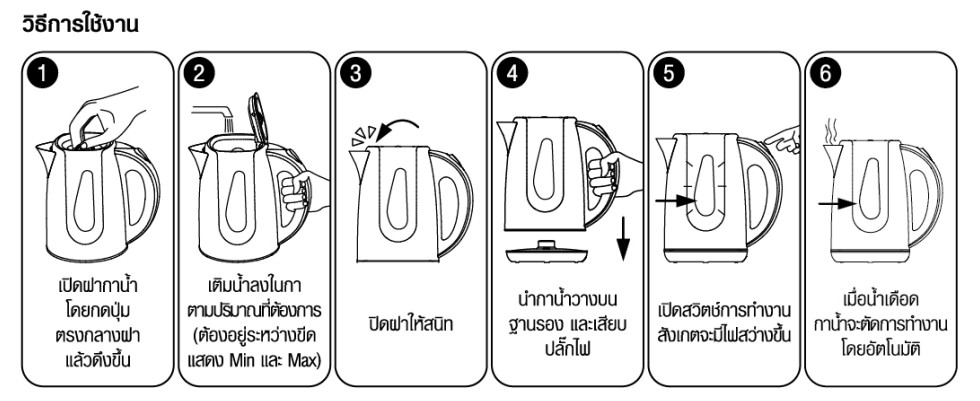 วิธีการใช้งาน

1
เปิดฝากาน้ำ โดยกดปุ่ม ตรงกลางฝา แล้วดึงขึ้น

2
เติมน้ำลงในกา ตามปริมาณที่ต้องการ (ต้องอยู่ระหว่างขีด แสดง Min และ Max)

3
ปิดฝาให้สนิท

4
นำกาน้ำวางบน ฐานรอง และเสียบ ปลั๊กไฟ

5
เปิดสวิตช์การทำงาน สังเกตจะมีไฟสว่างขึ้น

6
เมื่อน้ำเดือด กาน้ำจะตัดการทำงาน โดยอัตโนมัติ