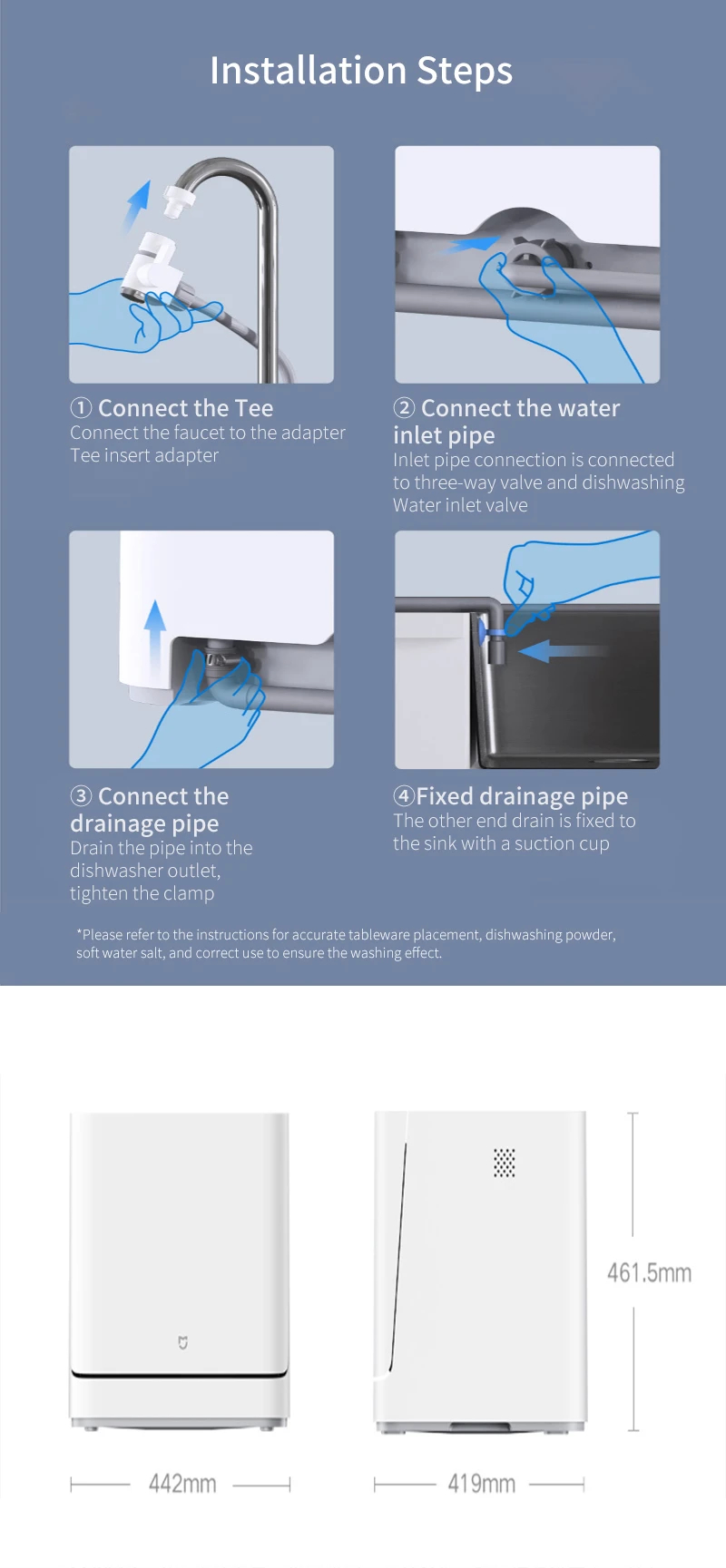 Installation Steps

① Connect the Tee
Connect the faucet to the adapter Tee insert adapter

② Connect the water inlet pipe
Inlet pipe connection is connected to three-way valve and dishwashing Water inlet valve

③ Connect the drainage pipe
Drain the pipe into the dishwasher outlet, tighten the clamp

④Fixed drainage pipe
The other end drain is fixed to the sink with a suction cup

*Please refer to the instructions for accurate tableware placement, dishwashing powder, soft water salt, and correct use to ensure the washing effect.

461.5mm

442mm

419mm