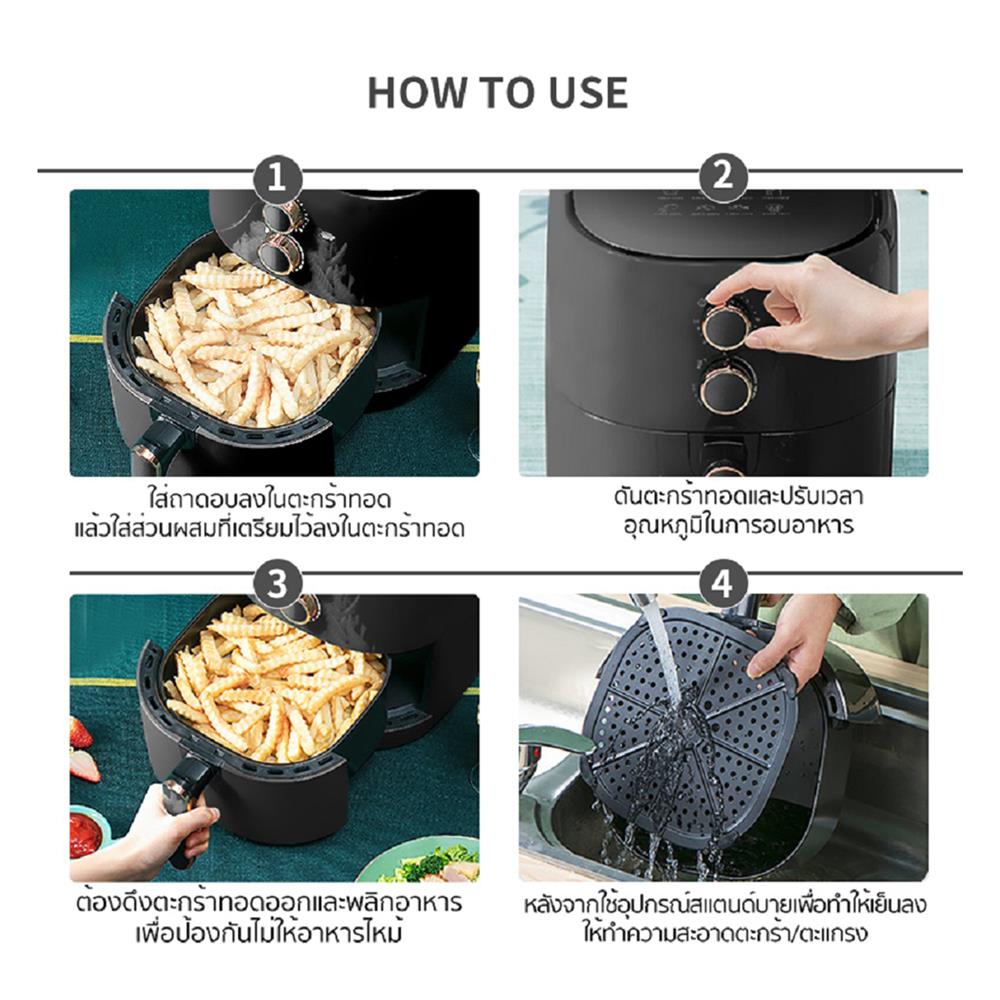 HOW TO USE

1

ใส่ถาดอบลงในตะกร้าทอด แล้วใส่ส่วนผสมที่เตรียมไว้ลงในตะกร้าทอด

2

ดันตะกร้าทอดและปรับเวลา อุณหภูมิในการอบอาหาร

3

ต้องดึงตะกร้าทอดออกและพลิกอาหาร เพื่อป้องกันไม่ให้อาหารไหม้

4

หลังจากใช้อุปกรณ์สแตนด์บายเพื่อทำให้เย็นลง ให้ทำความสะอาดตะกร้า/ตะแกรง