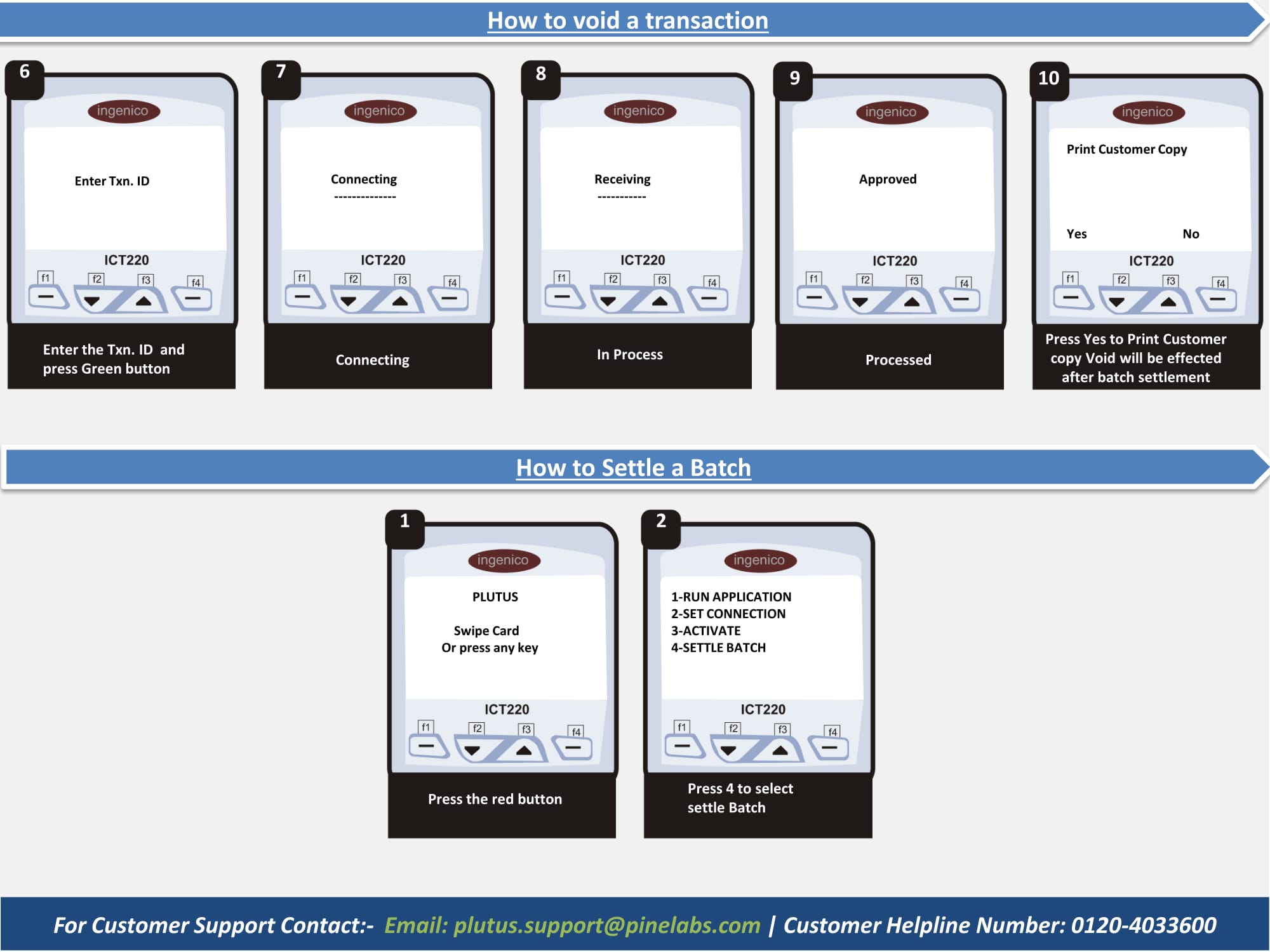 How to void a transaction

6
ingenico
Enter Txn. ID
ICT220
f1 f2 f3 f4
Enter the Txn. ID and press Green button

7
ingenico
Connecting
--------------
ICT220
f1 f2 f3 f4
Connecting

8
ingenico
Receiving
-----------
ICT220
f1 f2 f3 f4
In Process

9
ingenico
Approved
ICT220
f1 f2 f3 f4
Processed

10
ingenico
Print Customer Copy
Yes No
ICT220
f1 f2 f3 f4
Press Yes to Print Customer copy Void will be effected after batch settlement

How to Settle a Batch

1
ingenico
PLUTUS
Swipe Card
Or press any key
ICT220
f1 f2 f3 f4
Press the red button

2
ingenico
1-RUN APPLICATION
2-SET CONNECTION
3-ACTIVATE
4-SETTLE BATCH
ICT220
f1 f2 f3 f4
Press 4 to select settle Batch

For Customer Support Contact:- Email: plutus.support@pinelabs.com | Customer Helpline Number: 0120-4033600