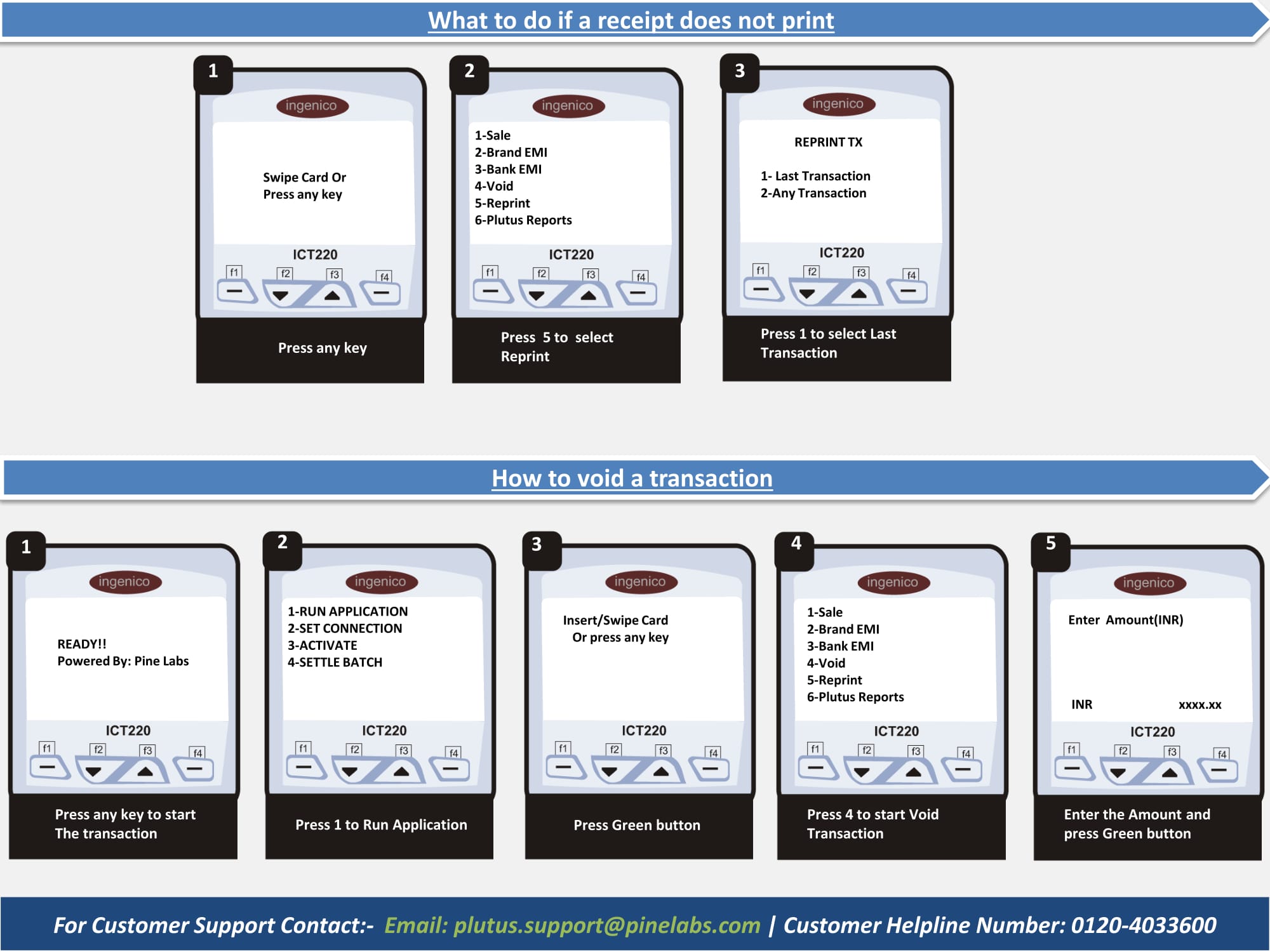 What to do if a receipt does not print

1
ingenico
Swipe Card Or
Press any key
ICT220
f1 f2 f3 f4
Press any key

2
ingenico
1-Sale
2-Brand EMI
3-Bank EMI
4-Void
5-Reprint
6-Plutus Reports
ICT220
f1 f2 f3 f4
Press 5 to select Reprint

3
ingenico
REPRINT TX
1- Last Transaction
2-Any Transaction
ICT220
f1 f2 f3 f4
Press 1 to select Last Transaction

How to void a transaction

1
ingenico
READY!!
Powered By: Pine Labs
ICT220
f1 f2 f3 f4
Press any key to start The transaction

2
ingenico
1-RUN APPLICATION
2-SET CONNECTION
3-ACTIVATE
4-SETTLE BATCH
ICT220
f1 f2 f3 f4
Press 1 to Run Application

3
ingenico
Insert/Swipe Card
Or press any key
ICT220
f1 f2 f3 f4
Press Green button

4
ingenico
1-Sale
2-Brand EMI
3-Bank EMI
4-Void
5-Reprint
6-Plutus Reports
ICT220
f1 f2 f3 f4
Press 4 to start Void Transaction

5
ingenico
Enter Amount(INR)
INR xxxx.xx
ICT220
f1 f2 f3 f4
Enter the Amount and press Green button

For Customer Support Contact:- Email: plutus.support@pinelabs.com | Customer Helpline Number: 0120-4033600