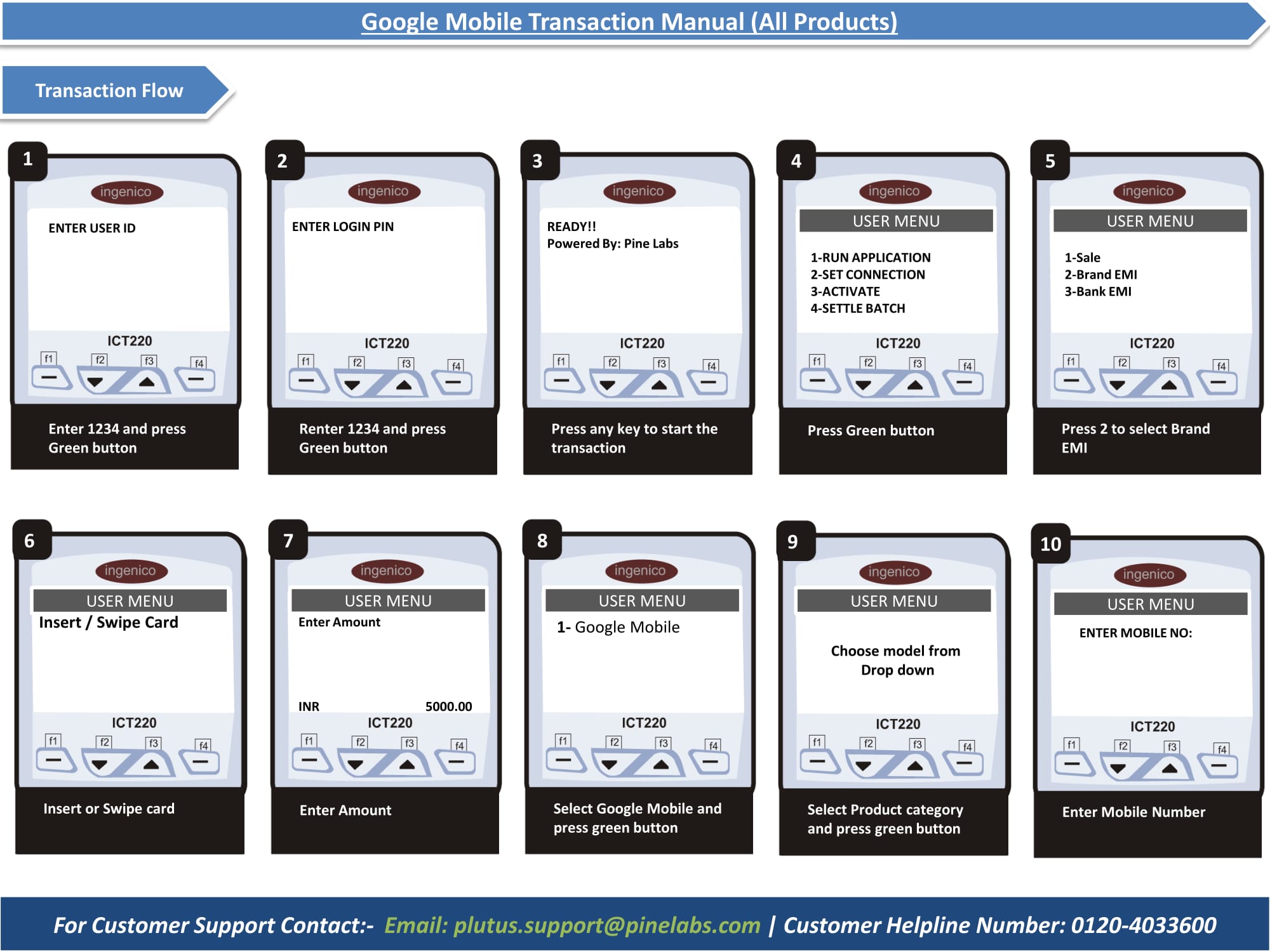 Google Mobile Transaction Manual (All Products)

Transaction Flow

1
ingenico
ENTER USER ID
ICT220
f1 f2 f3 f4
Enter 1234 and press Green button

2
ingenico
ENTER LOGIN PIN
ICT220
f1 f2 f3 f4
Renter 1234 and press Green button

3
ingenico
READY!!
Powered By: Pine Labs
ICT220
f1 f2 f3 f4
Press any key to start the transaction

4
ingenico
USER MENU
1-RUN APPLICATION
2-SET CONNECTION
3-ACTIVATE
4-SETTLE BATCH
ICT220
f1 f2 f3 f4
Press Green button

5
ingenico
USER MENU
1-Sale
2-Brand EMI
3-Bank EMI
ICT220
f1 f2 f3 f4
Press 2 to select Brand EMI

6
ingenico
USER MENU
Insert / Swipe Card
ICT220
f1 f2 f3 f4
Insert or Swipe card

7
ingenico
USER MENU
Enter Amount
INR 5000.00
ICT220
f1 f2 f3 f4
Enter Amount

8
ingenico
USER MENU
1- Google Mobile
ICT220
f1 f2 f3 f4
Select Google Mobile and press green button

9
ingenico
USER MENU
Choose model from Drop down
ICT220
f1 f2 f3 f4
Select Product category and press green button

10
ingenico
USER MENU
ENTER MOBILE NO:
ICT220
f1 f2 f3 f4
Enter Mobile Number

For Customer Support Contact:- Email: plutus.support@pinelabs.com | Customer Helpline Number: 0120-4033600