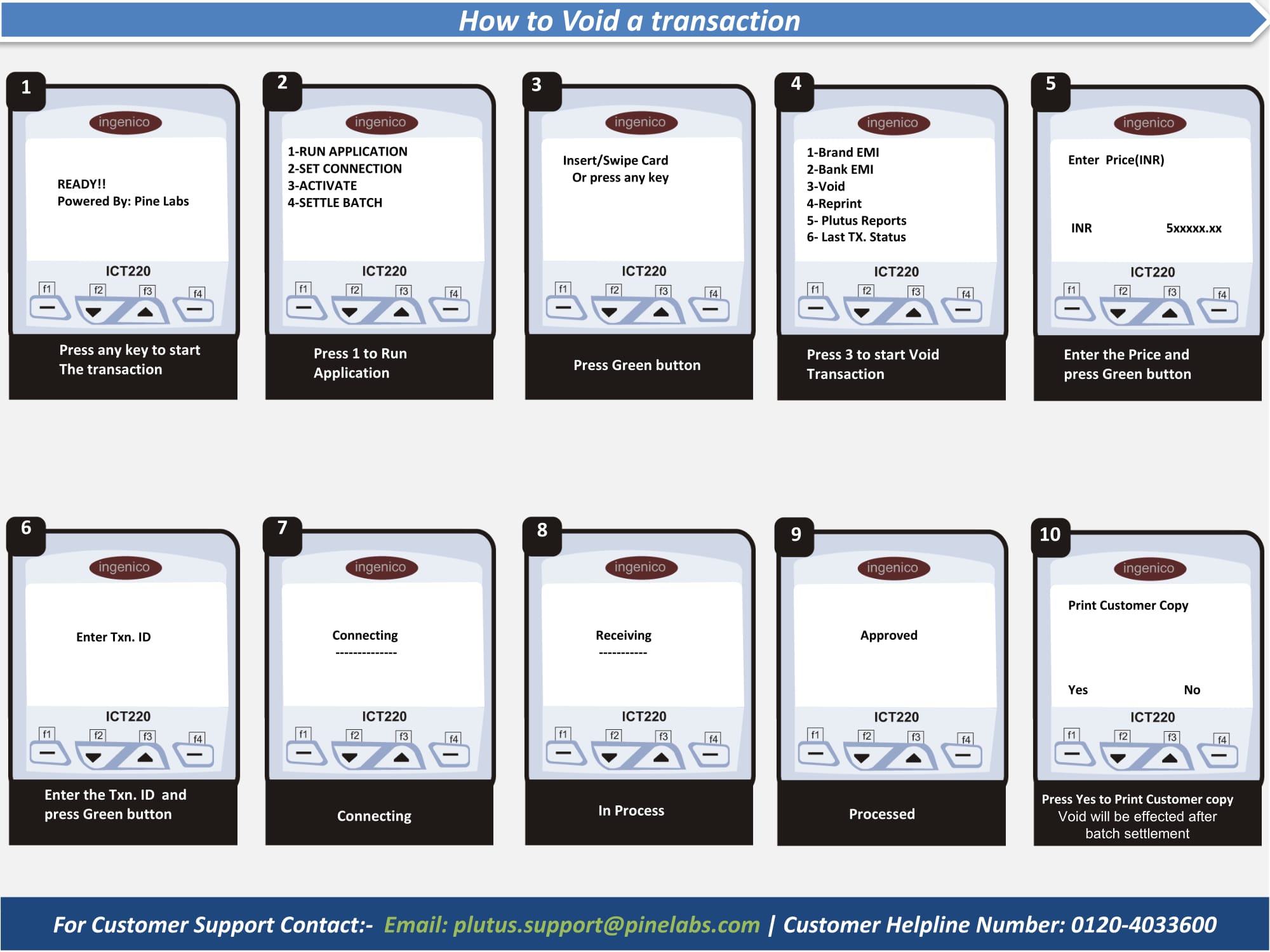 How to Void a transaction

1
ingenico
READY!!
Powered By: Pine Labs
ICT220
f1 f2 f3 f4
Press any key to start The transaction

2
ingenico
1-RUN APPLICATION
2-SET CONNECTION
3-ACTIVATE
4-SETTLE BATCH
ICT220
f1 f2 f3 f4
Press 1 to Run Application

3
ingenico
Insert/Swipe Card
Or press any key
ICT220
f1 f2 f3 f4
Press Green button

4
ingenico
1-Brand EMI
2-Bank EMI
3-Void
4-Reprint
5- Plutus Reports
6- Last TX. Status
ICT220
f1 f2 f3 f4
Press 3 to start Void Transaction

5
ingenico
Enter Price(INR)
INR 5xxxxx.xx
ICT220
f1 f2 f3 f4
Enter the Price and press Green button

6
ingenico
Enter Txn. ID
ICT220
f1 f2 f3 f4
Enter the Txn. ID and press Green button

7
ingenico
Connecting
--------------
ICT220
f1 f2 f3 f4
Connecting

8
ingenico
Receiving
-----------
ICT220
f1 f2 f3 f4
In Process

9
ingenico
Approved
ICT220
f1 f2 f3 f4
Processed

10
ingenico
Print Customer Copy
Yes No
ICT220
f1 f2 f3 f4
Press Yes to Print Customer copy
Void will be effected after batch settlement

For Customer Support Contact:- Email: plutus.support@pinelabs.com | Customer Helpline Number: 0120-4033600