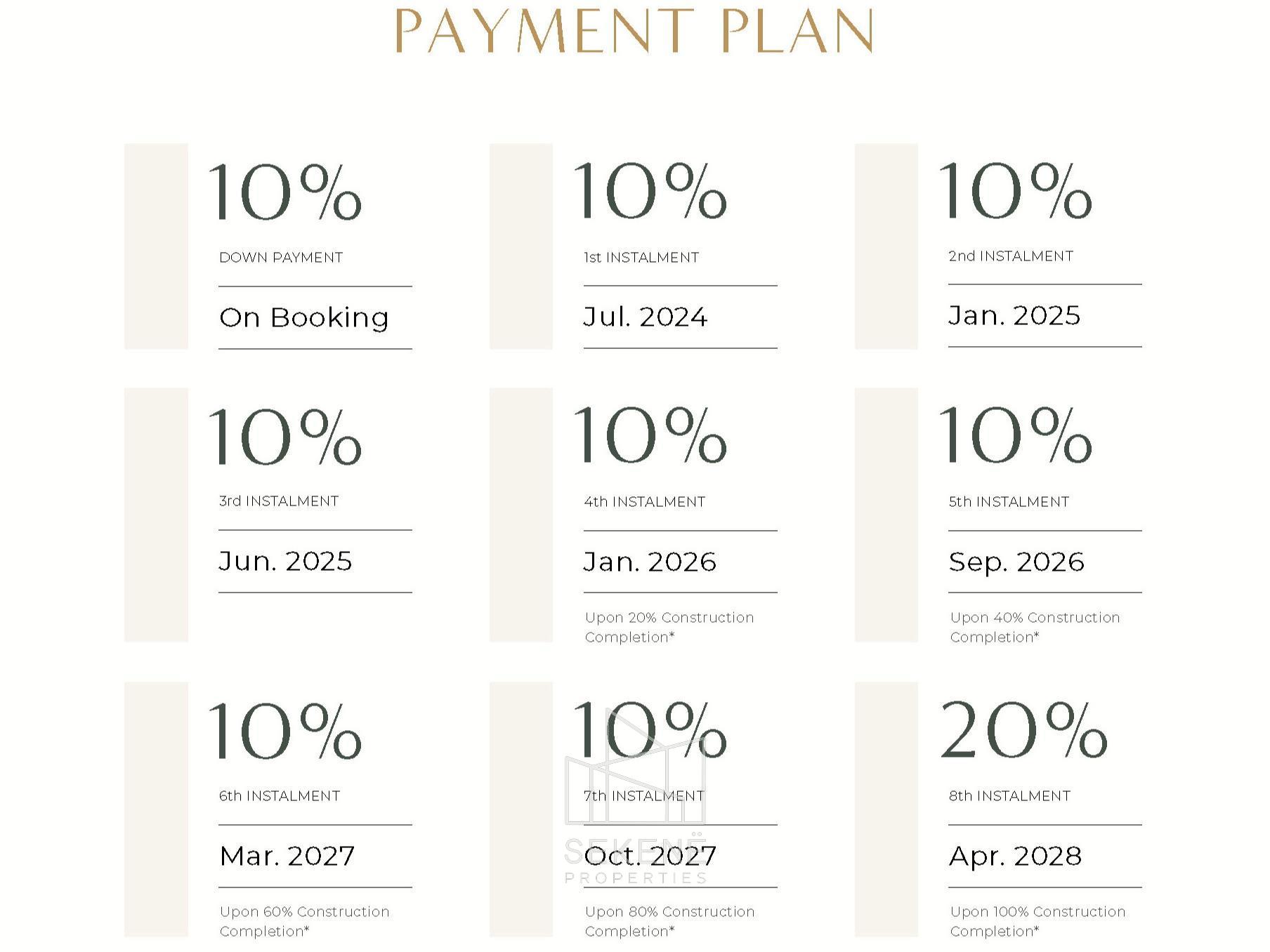 PAYMENT PLAN

10%
DOWN PAYMENT
On Booking

10%
1st INSTALMENT
Jul. 2024

10%
2nd INSTALMENT
Jan. 2025

10%
3rd INSTALMENT
Jun. 2025

10%
4th INSTALMENT
Jan. 2026
Upon 20% Construction Completion*

10%
5th INSTALMENT
Sep. 2026
Upon 40% Construction Completion*

10%
6th INSTALMENT
Mar. 2027
Upon 60% Construction Completion*

10%
7th INSTALMENT
Oct. 2027
Upon 80% Construction Completion*

20%
8th INSTALMENT
Apr. 2028
Upon 100% Construction Completion*

SEKENË
PROPERTIES