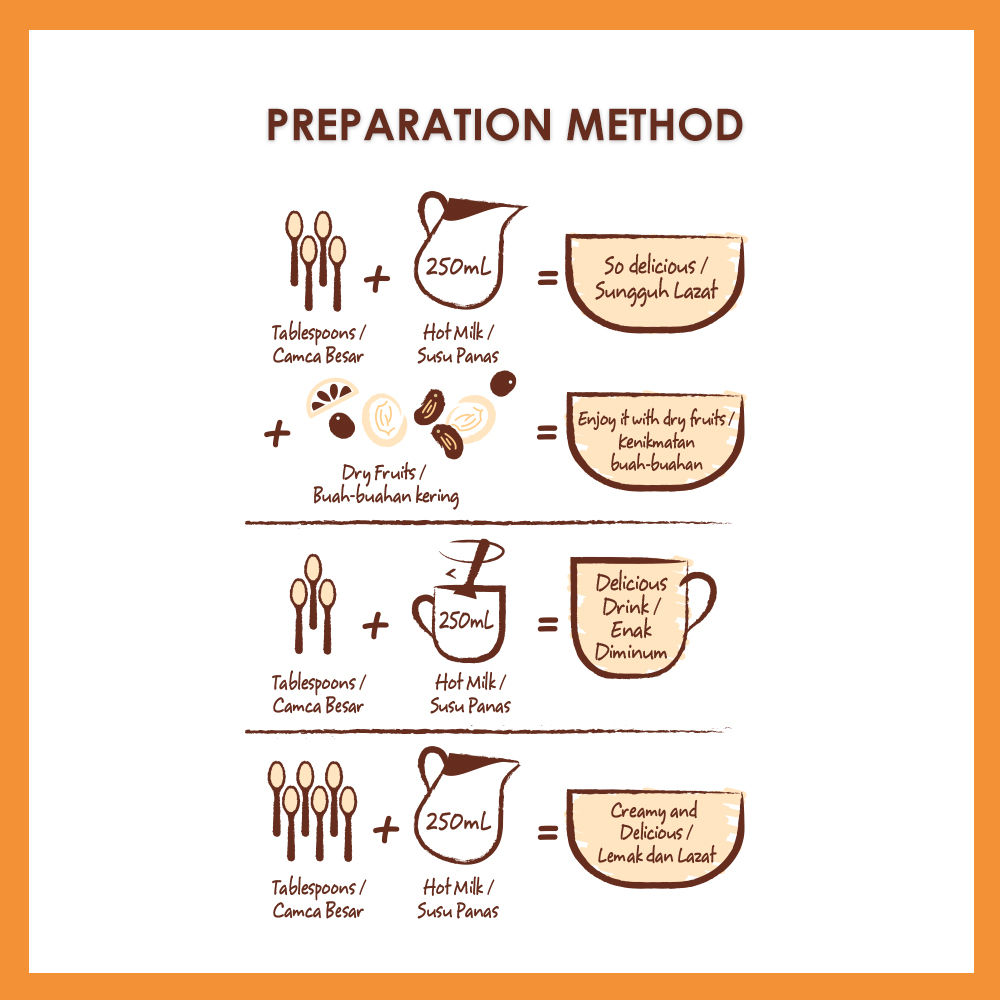 PREPARATION METHOD

Tablespoons / Camca Besar

+

250mL

Hot Milk / Susu Panas

=

So delicious / Sungguh Lazat

+

Dry Fruits / Buah-buahan kering

=

Enjoy it with dry fruits / Kenikmatan buah-buahan

Tablespoons / Camca Besar

+

250mL

Hot Milk / Susu Panas

=

Delicious Drink / Enak Diminum

Tablespoons / Camca Besar

+

250mL

Hot Milk / Susu Panas

=

Creamy and Delicious / Lemak dan Lazat