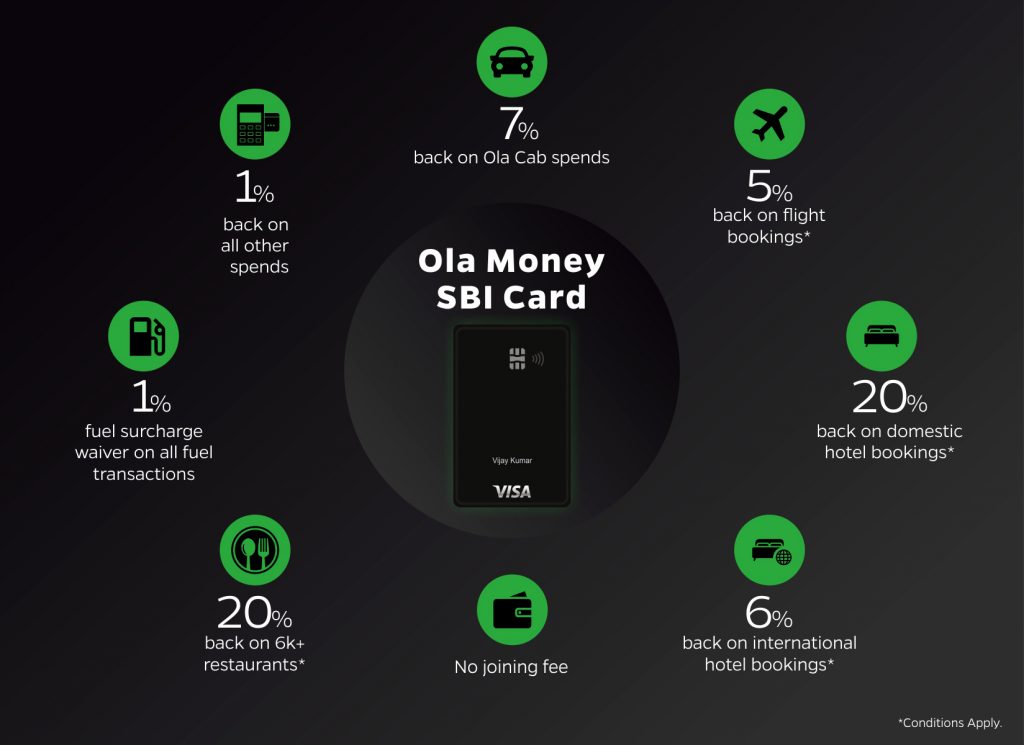 7%
back on Ola Cab spends

1%
back on all other spends

5%
back on flight bookings*

Ola Money SBI Card

Vijay Kumar
VISA

1%
fuel surcharge waiver on all fuel transactions

20%
back on domestic hotel bookings*

20%
back on 6k+ restaurants*

No joining fee

6%
back on international hotel bookings*

*Conditions Apply.