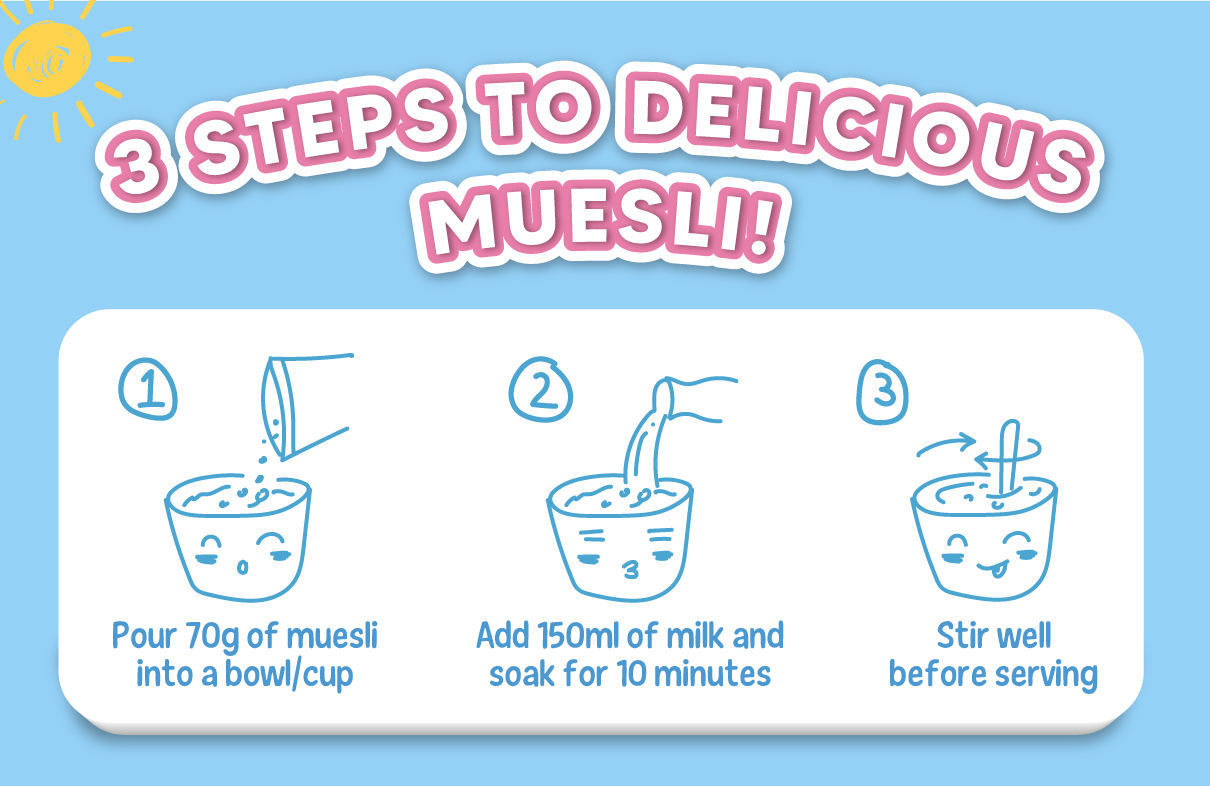 3 STEPS TO DELICIOUS MUESLI!

1
Pour 70g of muesli into a bowl/cup

2
Add 150ml of milk and soak for 10 minutes

3
Stir well before serving