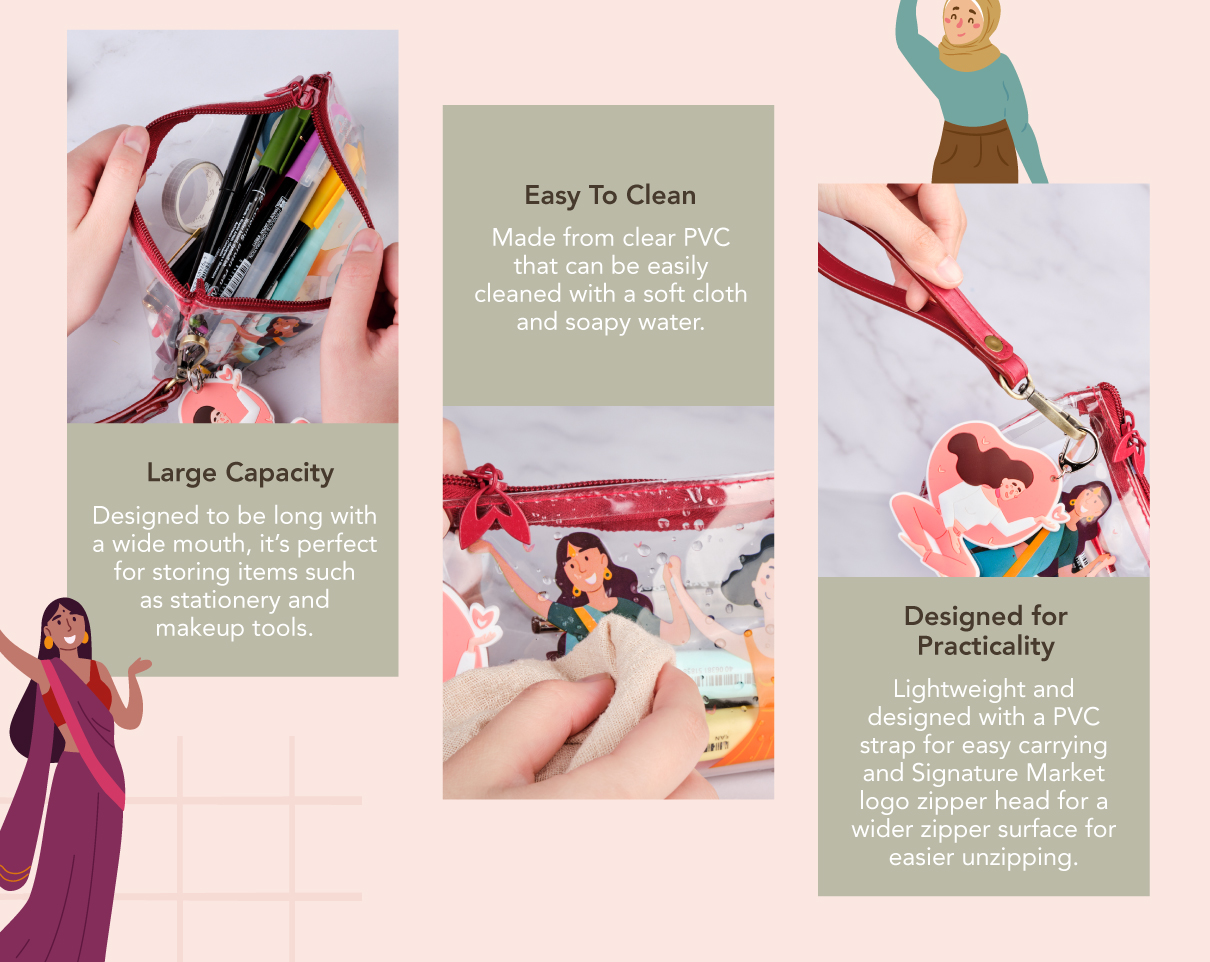 Large Capacity

Designed to be long with a wide mouth, it's perfect for storing items such as stationery and makeup tools.

Easy To Clean

Made from clear PVC that can be easily cleaned with a soft cloth and soapy water.

Designed for Practicality

Lightweight and designed with a PVC strap for easy carrying and Signature Market logo zipper head for a wider zipper surface for easier unzipping.