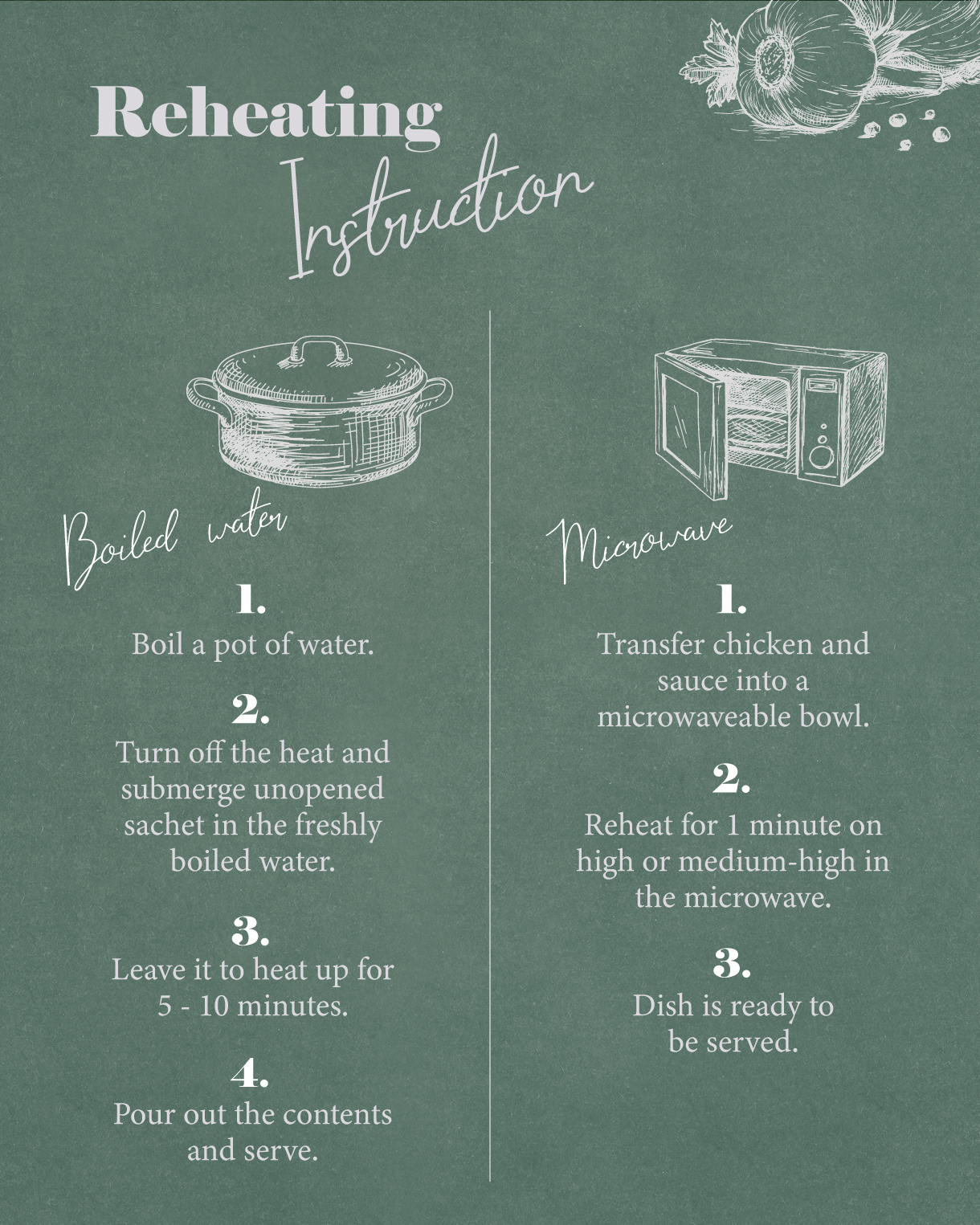 Reheating
Instruction

Boiled water

1.
Boil a pot of water.

2.
Turn off the heat and submerge unopened sachet in the freshly boiled water.

3.
Leave it to heat up for 5 - 10 minutes.

4.
Pour out the contents and serve.

Microwave

1.
Transfer chicken and sauce into a microwaveable bowl.

2.
Reheat for 1 minute on high or medium-high in the microwave.

3.
Dish is ready to be served.