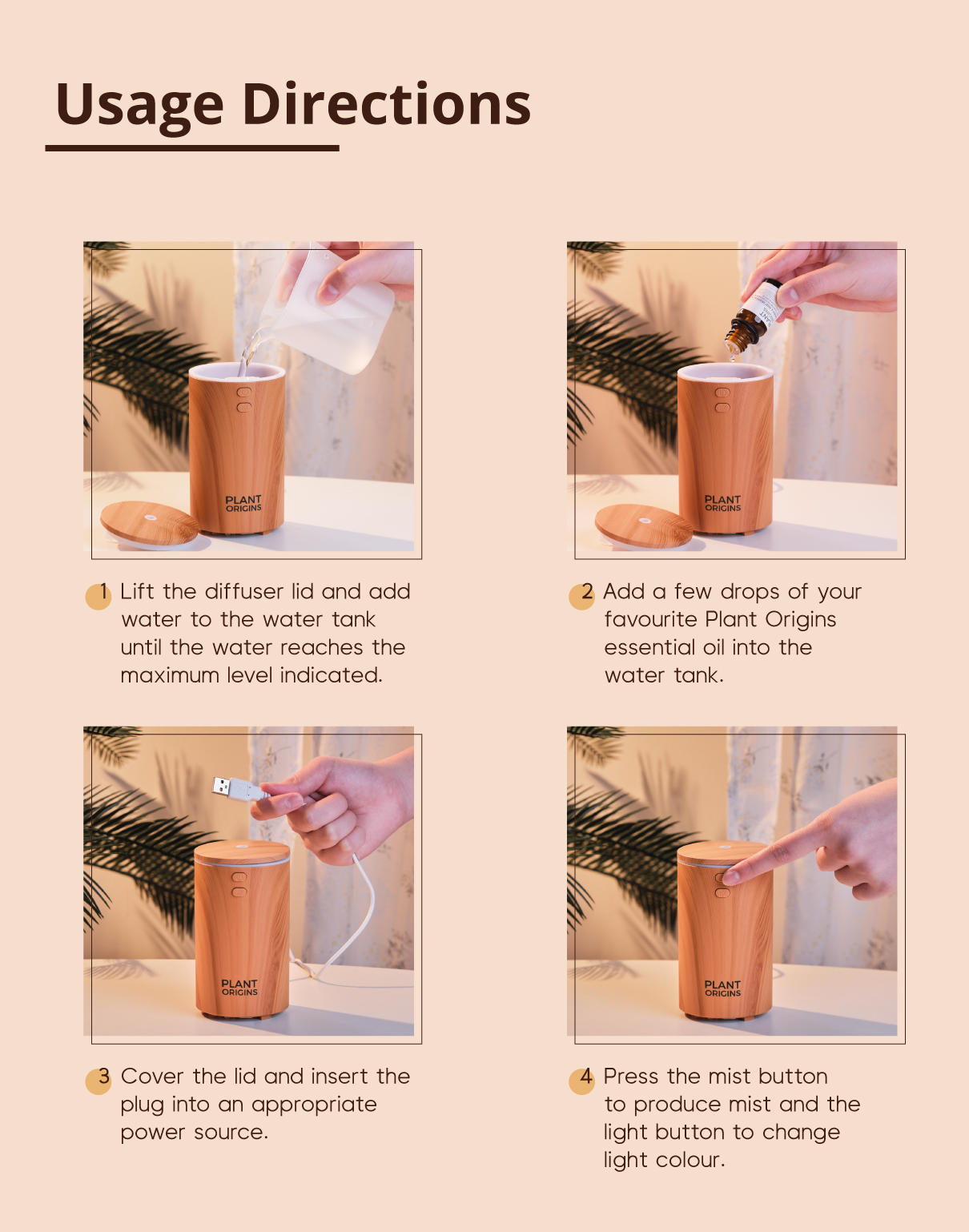 Usage Directions

PLANT ORIGINS

1 Lift the diffuser lid and add water to the water tank until the water reaches the maximum level indicated.

PLANT ORIGINS

2 Add a few drops of your favourite Plant Origins essential oil into the water tank.

PLANT ORIGINS

3 Cover the lid and insert the plug into an appropriate power source.

PLANT ORIGINS

4 Press the mist button to produce mist and the light button to change light colour.