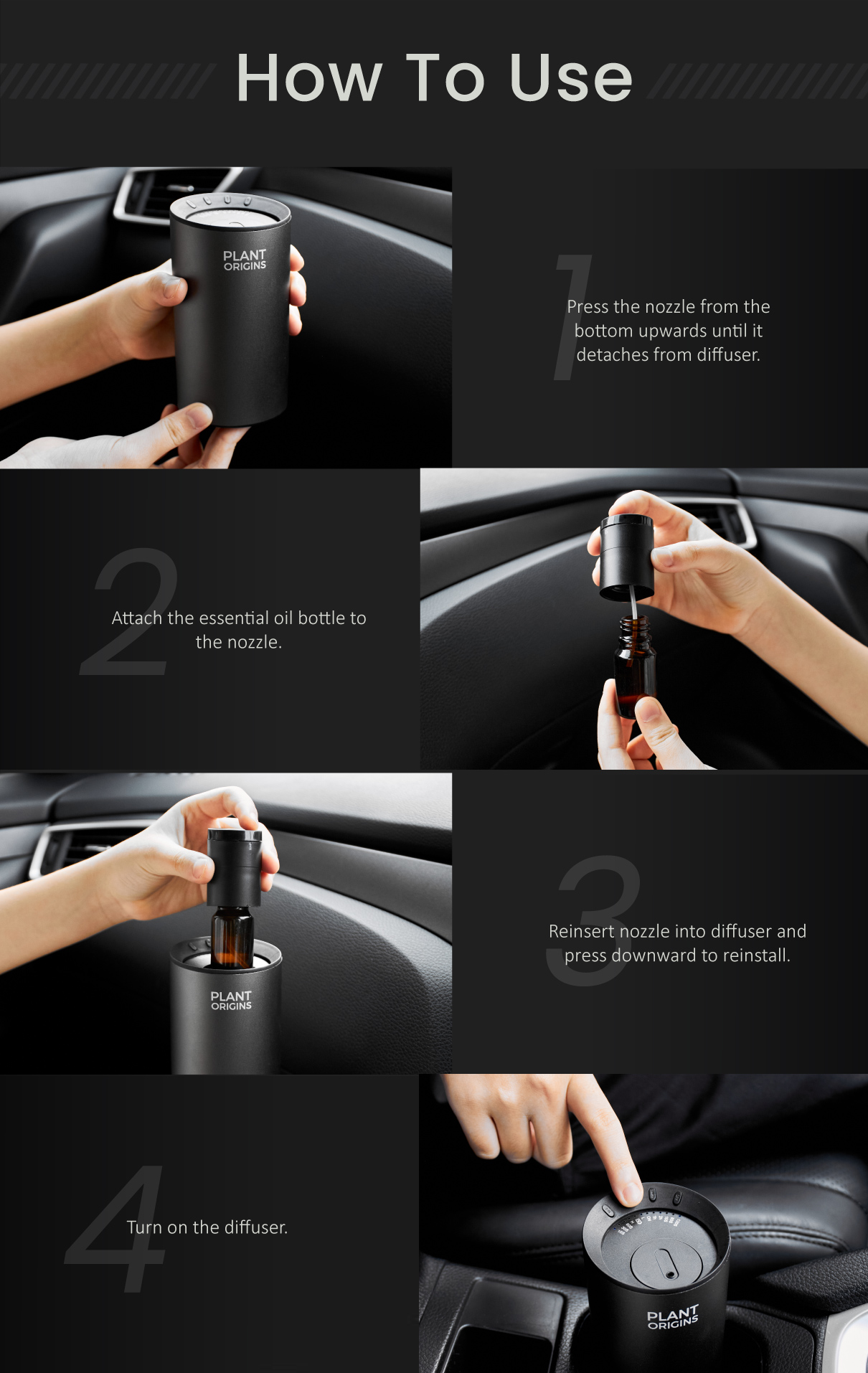 How To Use

PLANT ORIGINS

1

Press the nozzle from the bottom upwards until it detaches from diffuser.

2

Attach the essential oil bottle to the nozzle.

PLANT ORIGINS

3

Reinsert nozzle into diffuser and press downward to reinstall.

4

Turn on the diffuser.

PLANT ORIGINS