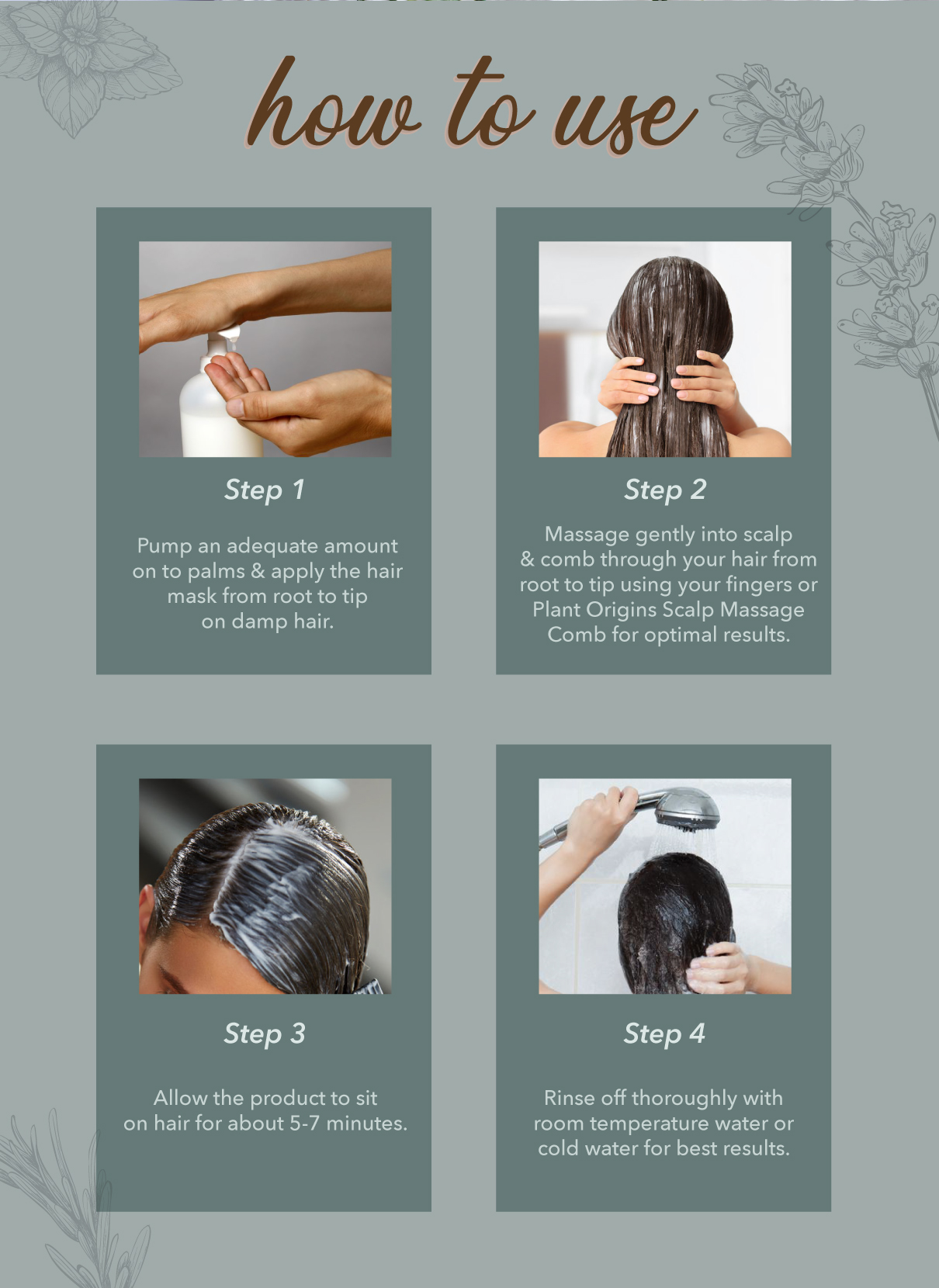 how to use

Step 1

Pump an adequate amount on to palms & apply the hair mask from root to tip on damp hair.

Step 2

Massage gently into scalp & comb through your hair from root to tip using your fingers or Plant Origins Scalp Massage Comb for optimal results.

Step 3

Allow the product to sit on hair for about 5-7 minutes.

Step 4

Rinse off thoroughly with room temperature water or cold water for best results.