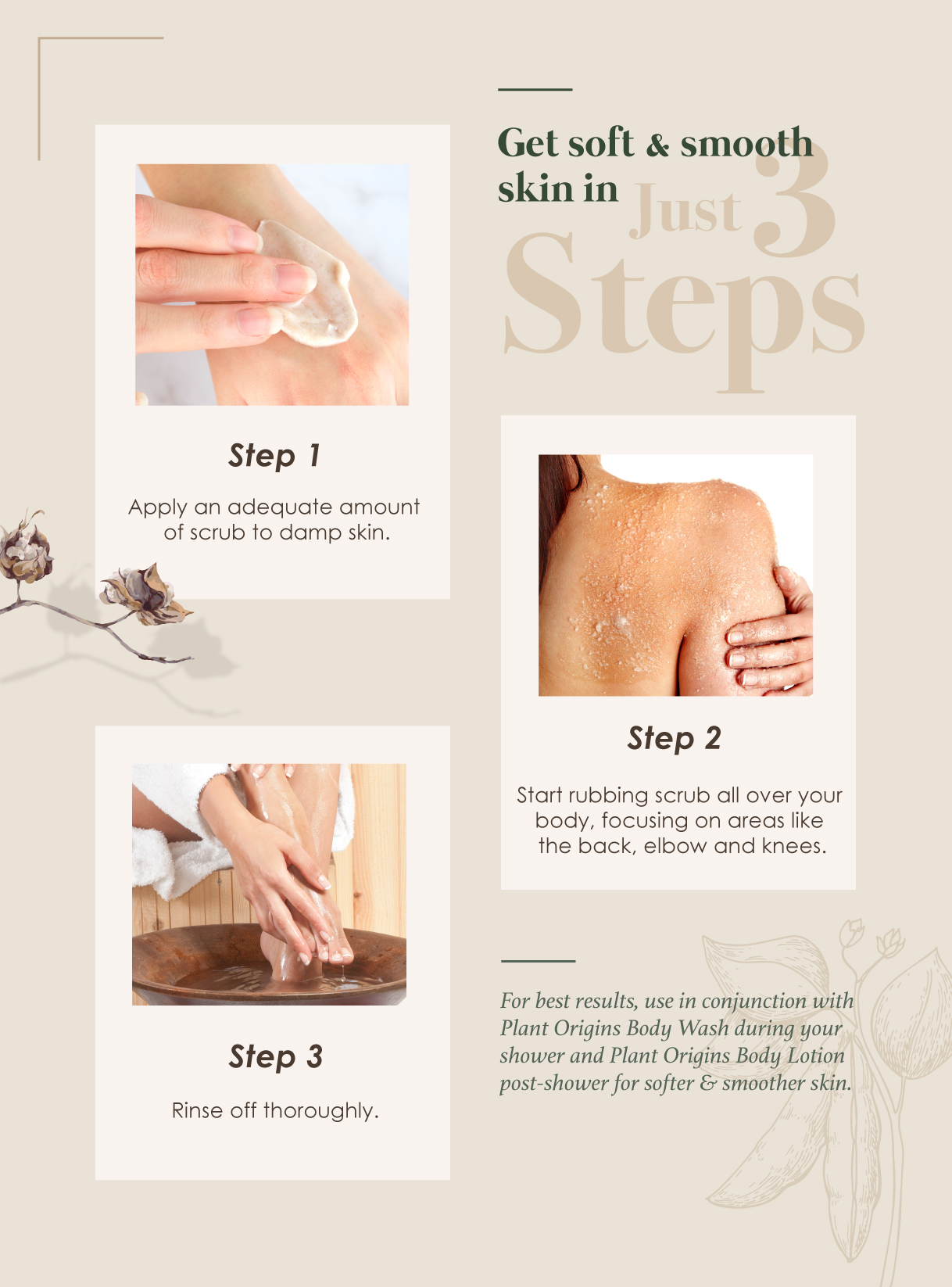 Get soft & smooth skin in Just 3 Steps

Step 1

Apply an adequate amount of scrub to damp skin.

Step 2

Start rubbing scrub all over your body, focusing on areas like the back, elbow and knees.

Step 3

Rinse off thoroughly.

For best results, use in conjunction with Plant Origins Body Wash during your shower and Plant Origins Body Lotion post-shower for softer & smoother skin.