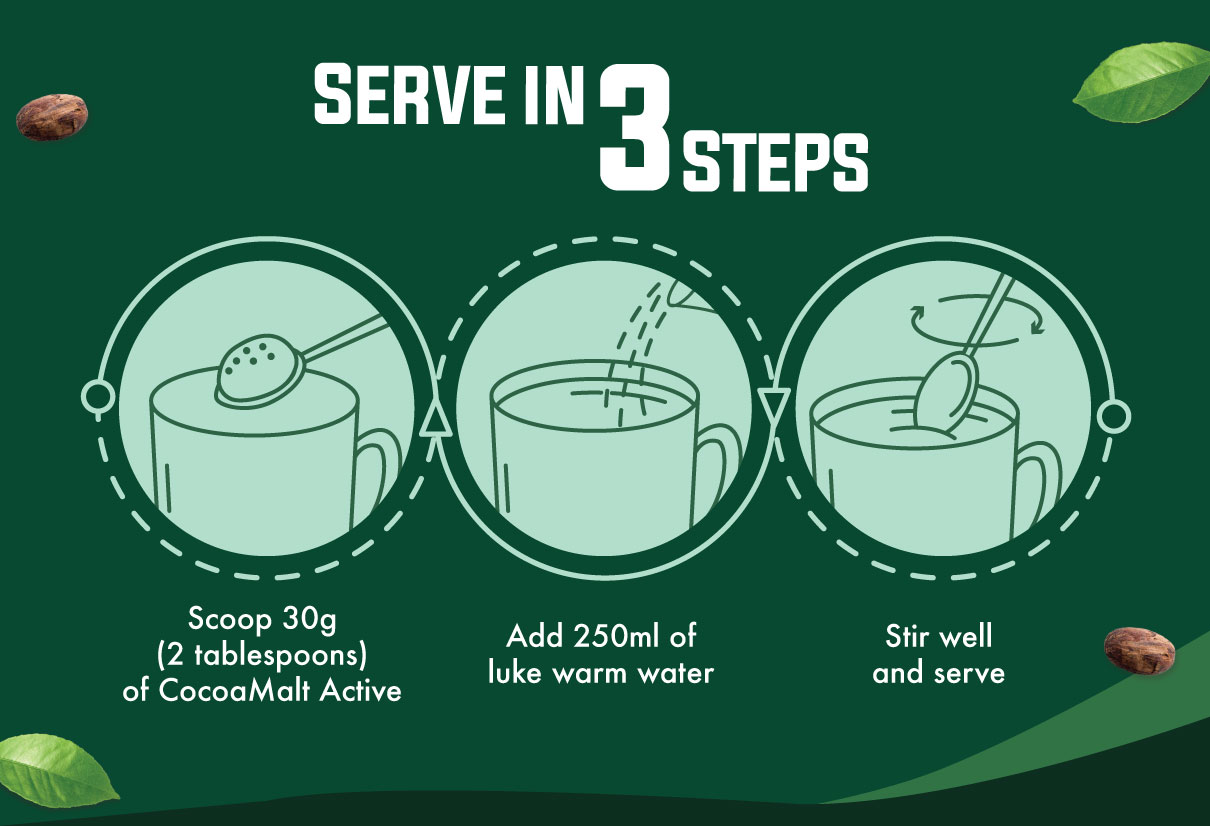 SERVE IN 3 STEPS

Scoop 30g (2 tablespoons) of CocoaMalt Active

Add 250ml of luke warm water

Stir well and serve