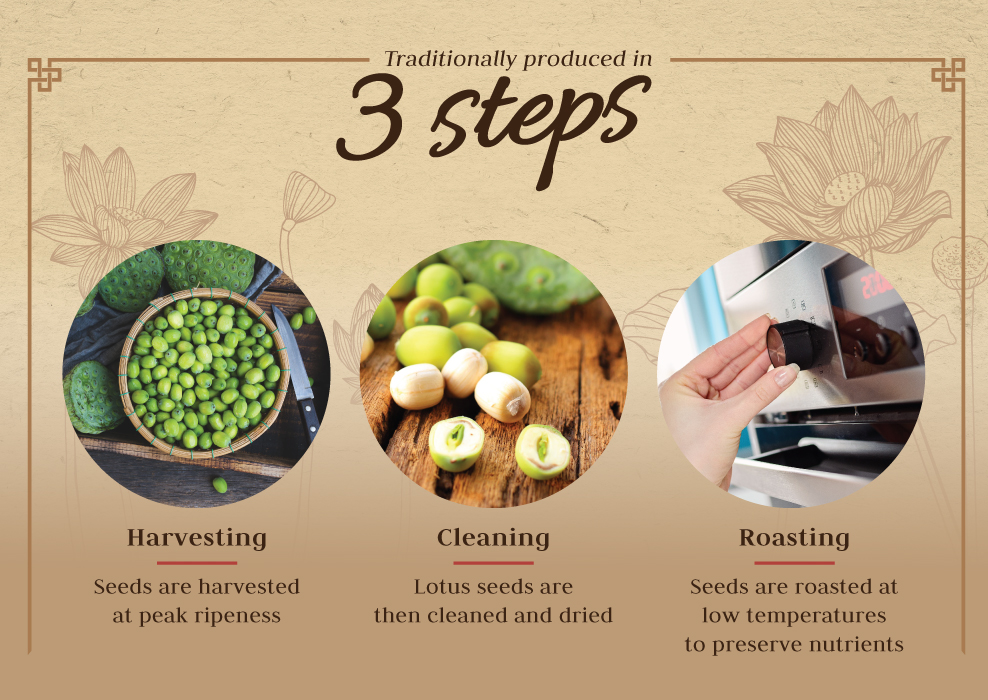 Traditionally produced in
3 steps

Harvesting

Seeds are harvested at peak ripeness

Cleaning

Lotus seeds are then cleaned and dried

Roasting

Seeds are roasted at low temperatures to preserve nutrients