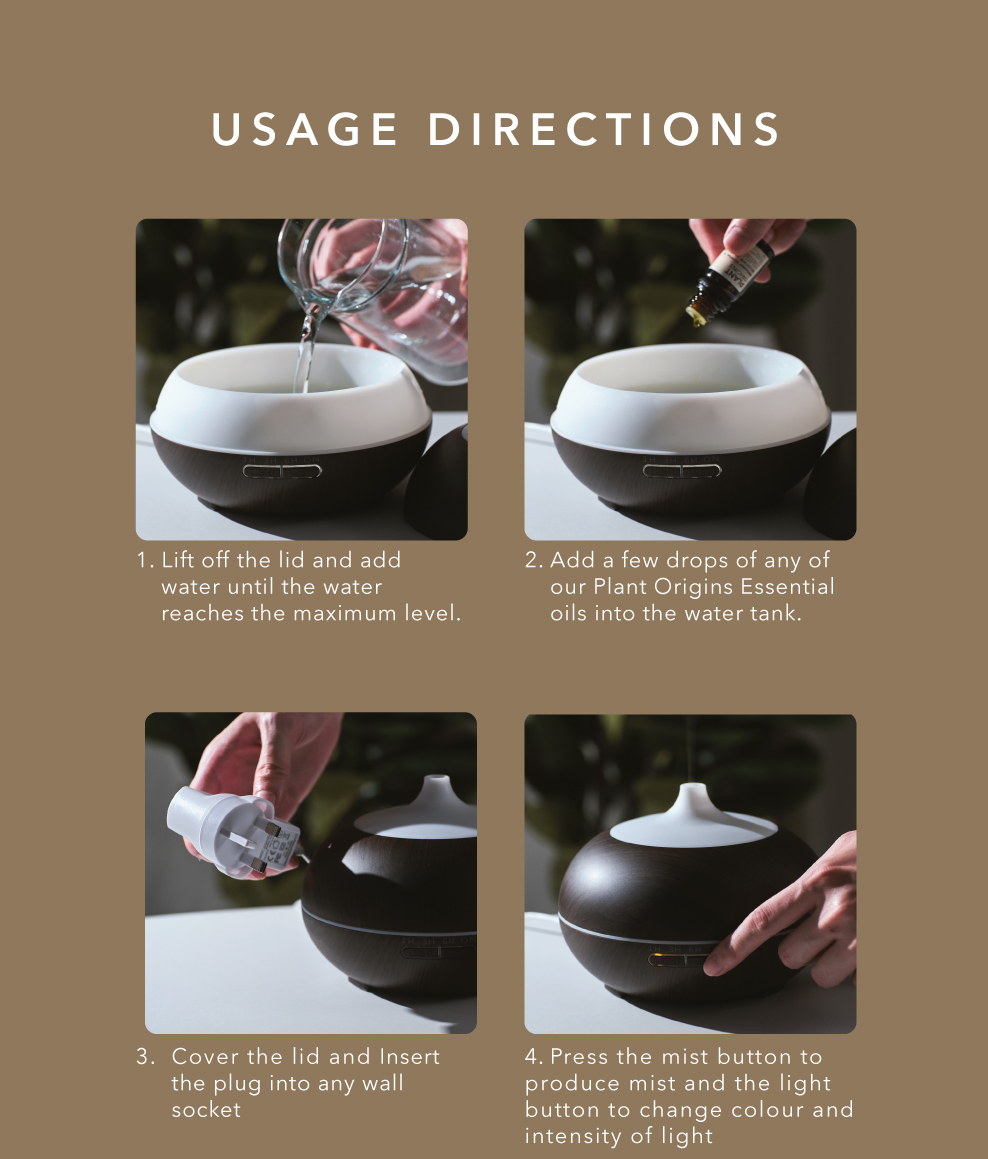 USAGE DIRECTIONS

1. Lift off the lid and add water until the water reaches the maximum level.

2. Add a few drops of any of our Plant Origins Essential oils into the water tank.

3. Cover the lid and Insert the plug into any wall socket

4. Press the mist button to produce mist and the light button to change colour and intensity of light