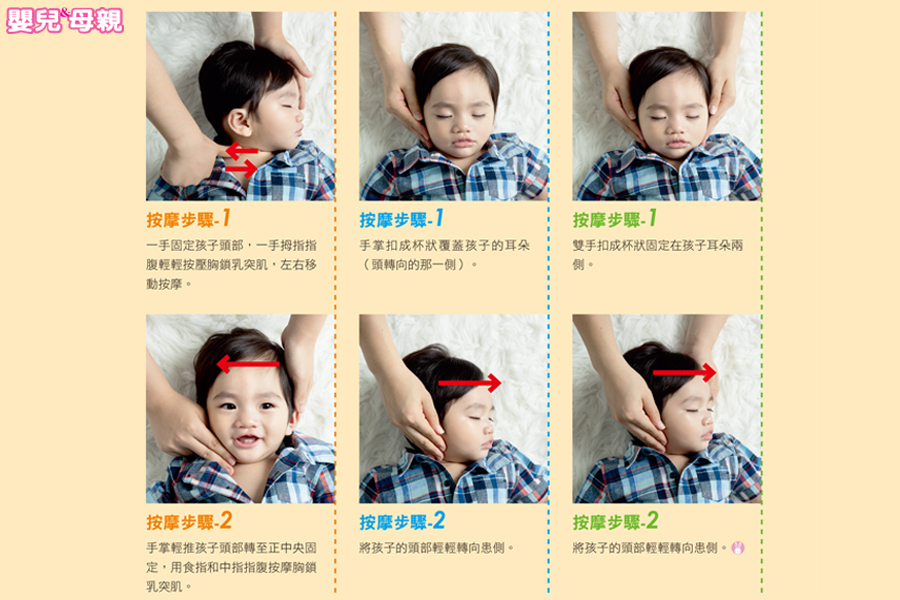 嬰兒&母親

按摩步驟-1
一手固定孩子頭部，一手拇指指腹輕輕按壓胸鎖乳突肌，左右移動按摩。

按摩步驟-2
手掌輕推孩子頭部轉至正中央固定，用食指和中指指腹按摩胸鎖乳突肌。

按摩步驟-1
手掌扣成杯狀覆蓋孩子的耳朵（頭轉向的那一側）。

按摩步驟-2
將孩子的頭部輕輕轉向患側。

按摩步驟-1
雙手扣成杯狀固定在孩子耳朵兩側。

按摩步驟-2
將孩子的頭部輕輕轉向患側。