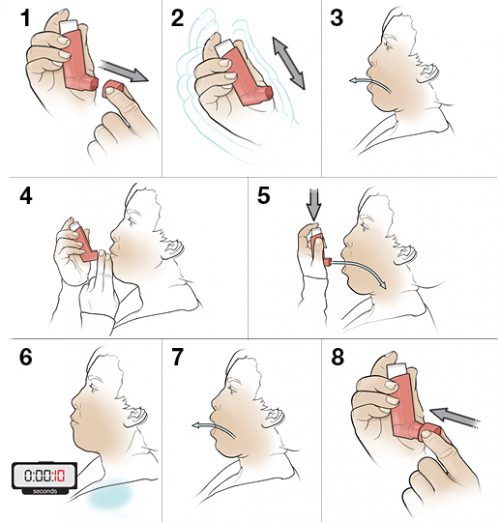 1

2

3

4

5

6

0:00:10
seconds

7

8