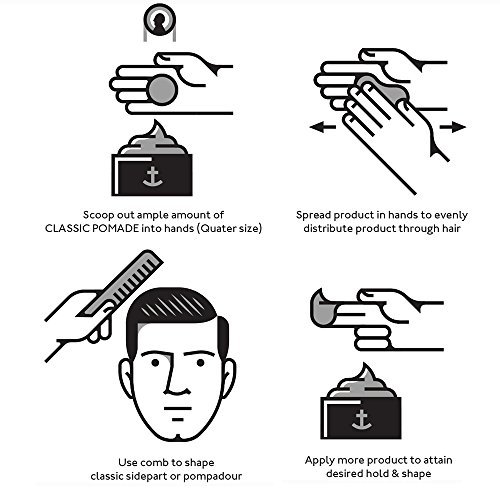 Scoop out ample amount of CLASSIC POMADE into hands (Quater size)

Spread product in hands to evenly distribute product through hair

Use comb to shape classic sidepart or pompadour

Apply more product to attain desired hold & shape