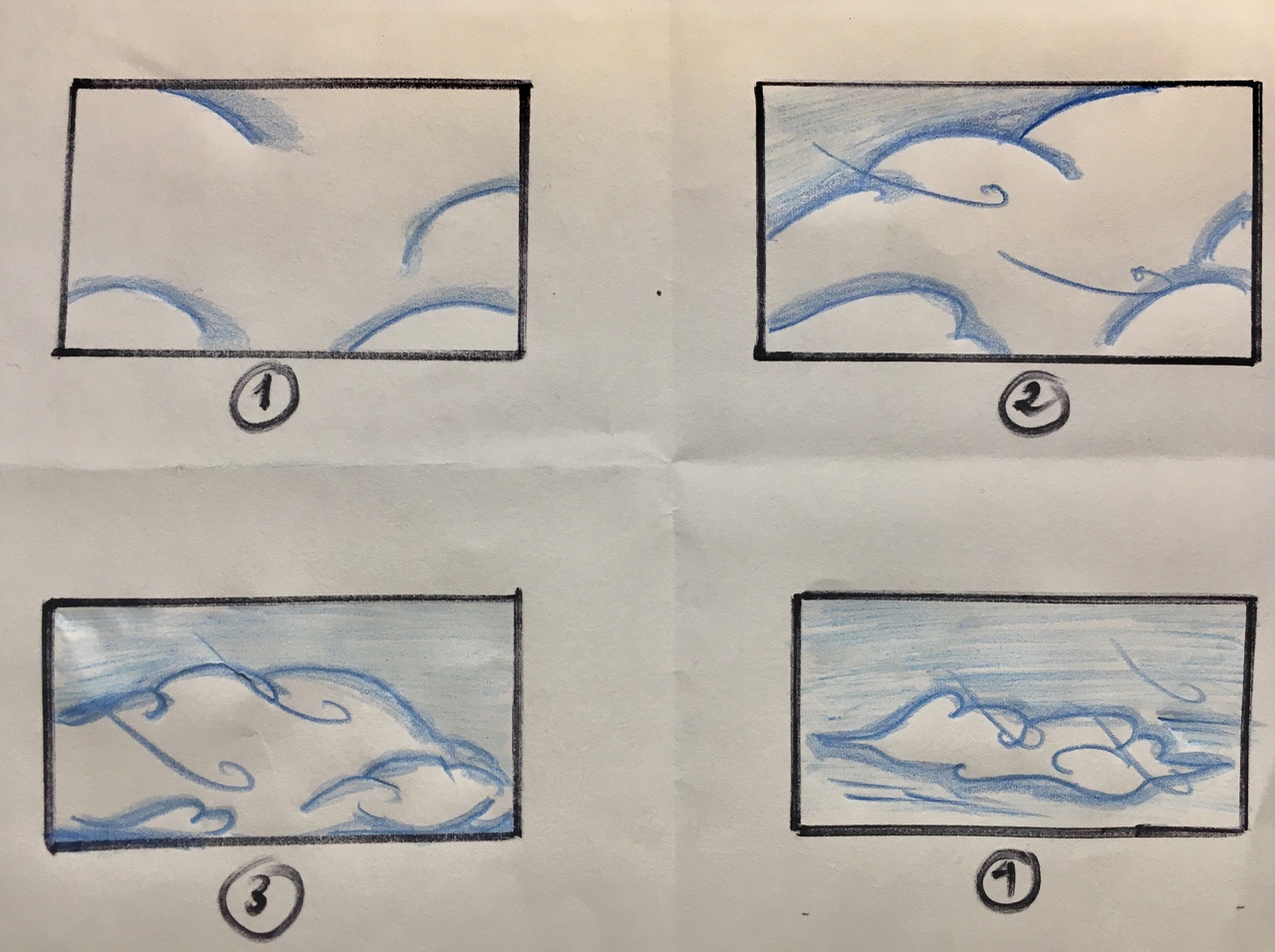 1

2

3

4