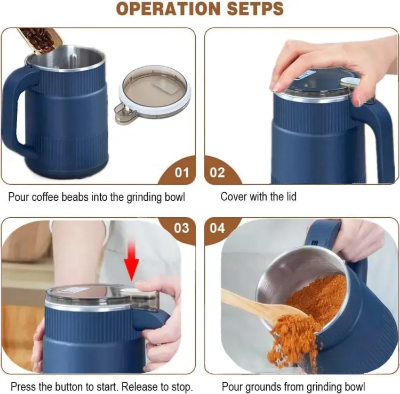 OPERATION SETPS

01

Pour coffee beabs into the grinding bowl

02

Cover with the lid

03

Press the button to start. Release to stop.

04

Pour grounds from grinding bowl