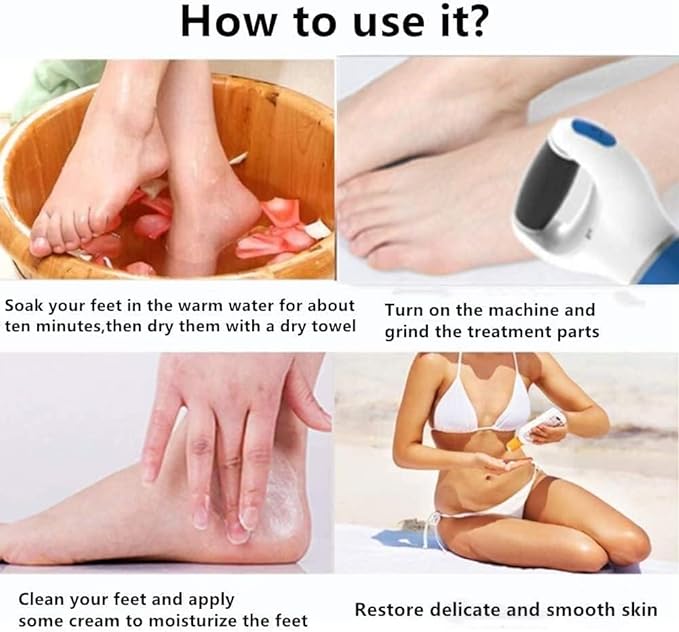 How to use it?

Soak your feet in the warm water for about ten minutes,then dry them with a dry towel

Turn on the machine and grind the treatment parts

Clean your feet and apply some cream to moisturize the feet

Restore delicate and smooth skin