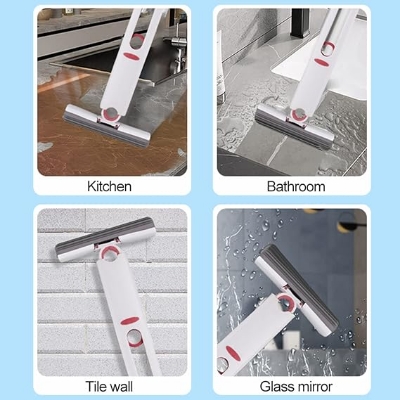 Kitchen

Bathroom

Tile wall

Glass mirror