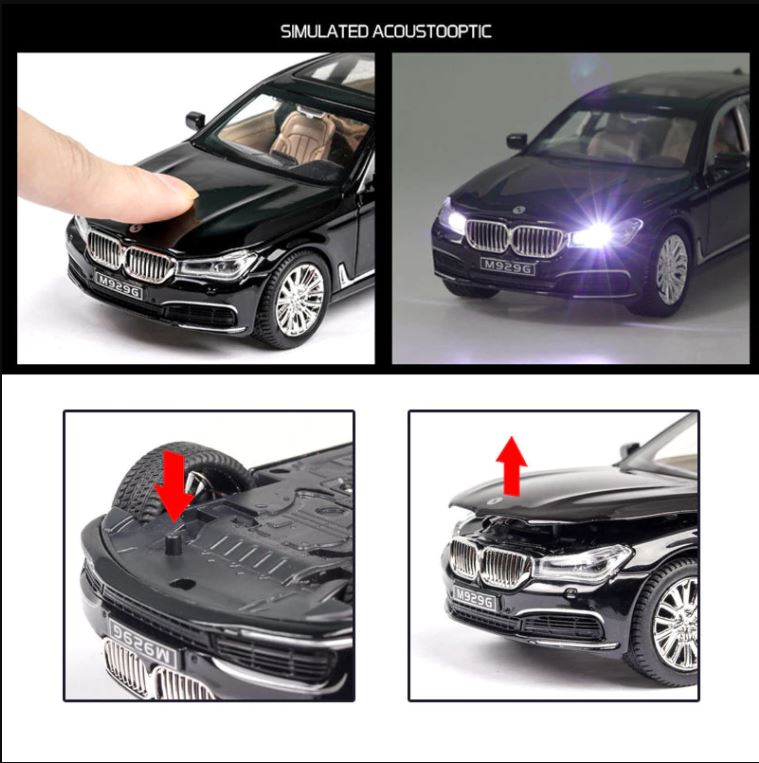 SIMULATED ACOUSTOOPTIC

M929G

M929G

M929G

M929G