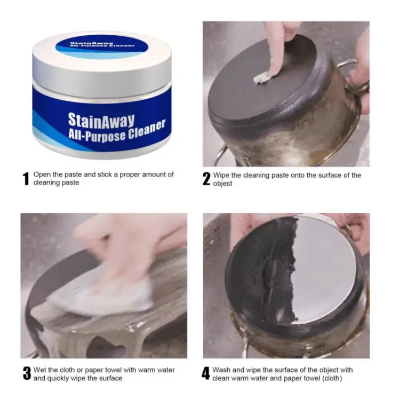 StainAway
All-Purpose Cleaner

StainAway
All-Purpose Cleaner

1 Open the paste and stick a proper amount of cleaning paste

2 Wipe the cleaning paste onto the surface of the object

3 Wet the cloth or paper towel with warm water and quickly wipe the surface

4 Wash and wipe the surface of the object with clean warm water and paper towel (cloth)