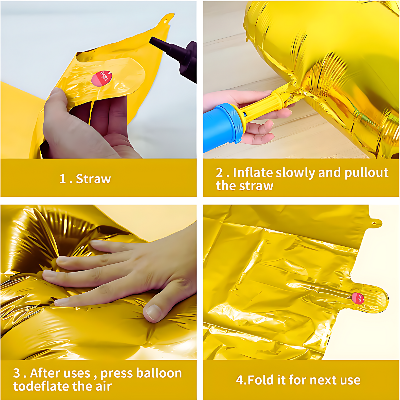 1 . Straw

2 . Inflate slowly and pullout the straw

3 . After uses , press balloon todeflate the air

4.Fold it for next use