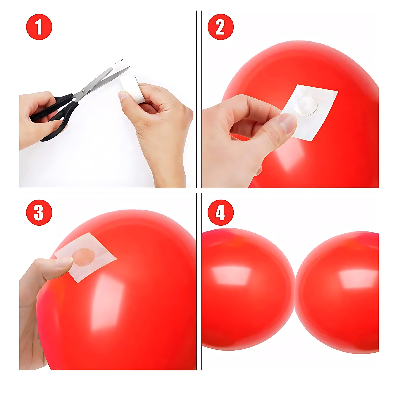 1

2

3

4