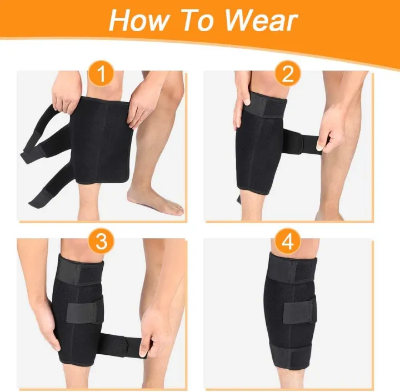 How To Wear

1

2

3

4