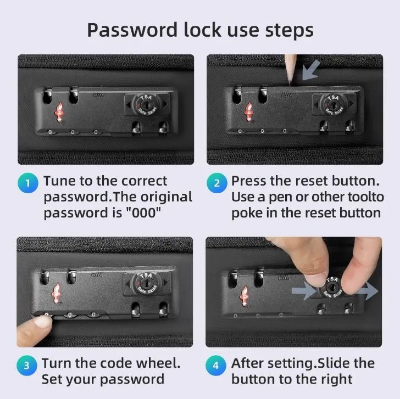 Password lock use steps

1 Tune to the correct password.The original password is "000"

2 Press the reset button. Use a pen or other toolto poke in the reset button

3 Turn the code wheel. Set your password

4 After setting.Slide the button to the right