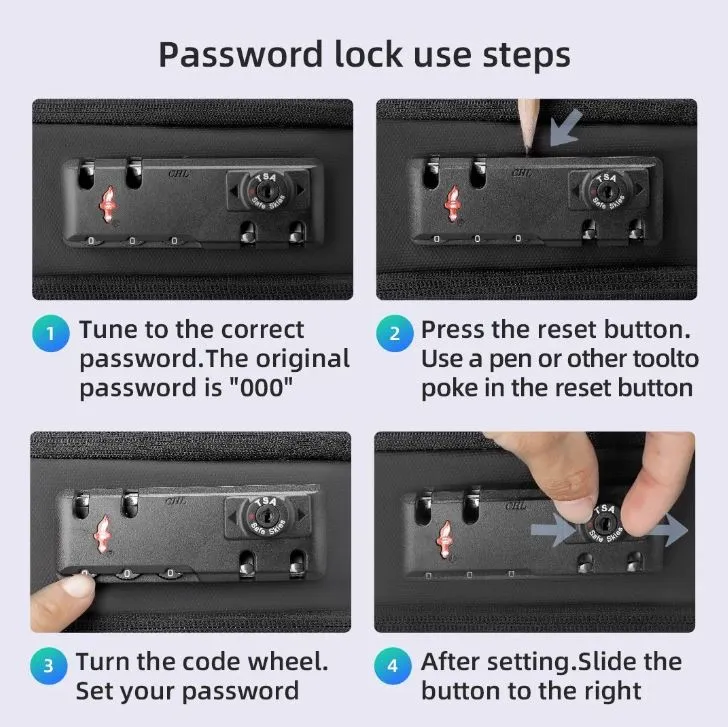 Password lock use steps

CHL
TSA
Safe Skies
0 0 0

CHL
TSA
Safe Skies
0 0 0

1 Tune to the correct password.The original password is "000"

2 Press the reset button. Use a pen or other toolto poke in the reset button

CHL
TSA
Safe Skies
0 0 0

CHL
TSA
Safe Skies

3 Turn the code wheel. Set your password

4 After setting.Slide the button to the right