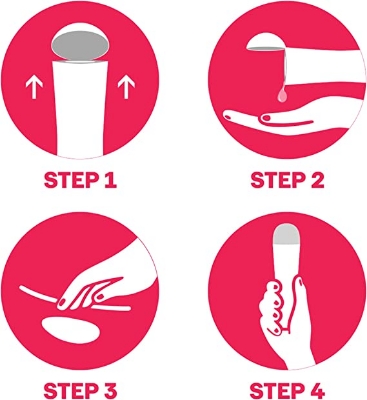 STEP 1

STEP 2

STEP 3

STEP 4