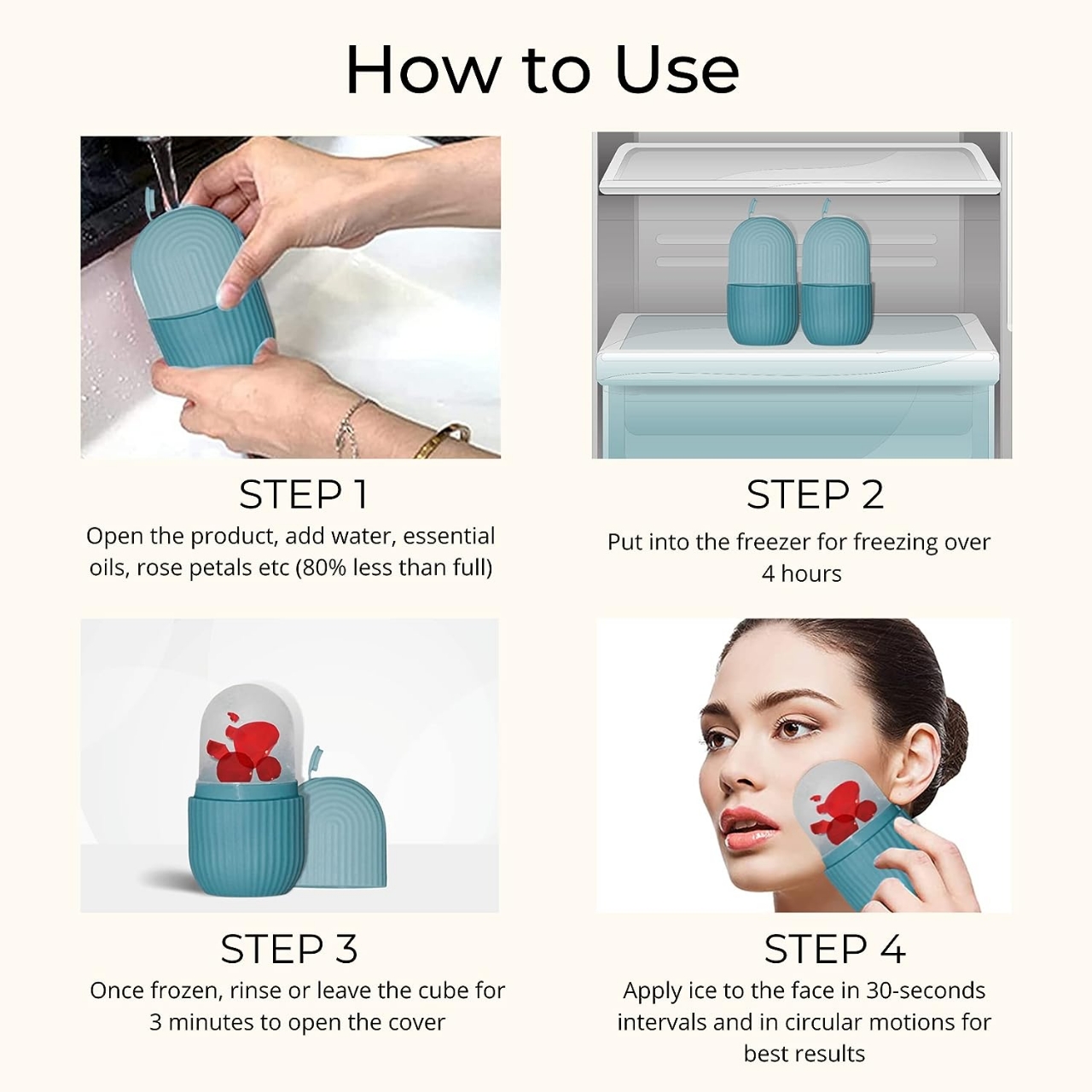 How to Use

STEP 1
Open the product, add water, essential oils, rose petals etc (80% less than full)

STEP 2
Put into the freezer for freezing over 4 hours

STEP 3
Once frozen, rinse or leave the cube for 3 minutes to open the cover

STEP 4
Apply ice to the face in 30-seconds intervals and in circular motions for best results